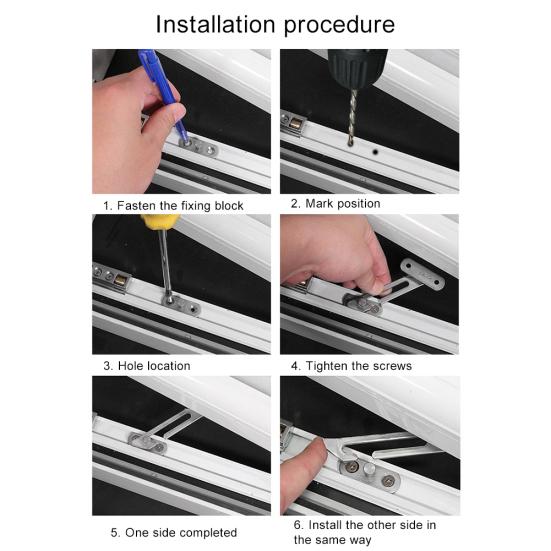 Installation procedure

1. Fasten the fixing block

2. Mark position

3. Hole location

4. Tighten the screws

5. One side completed

6. Install the other side in the same way