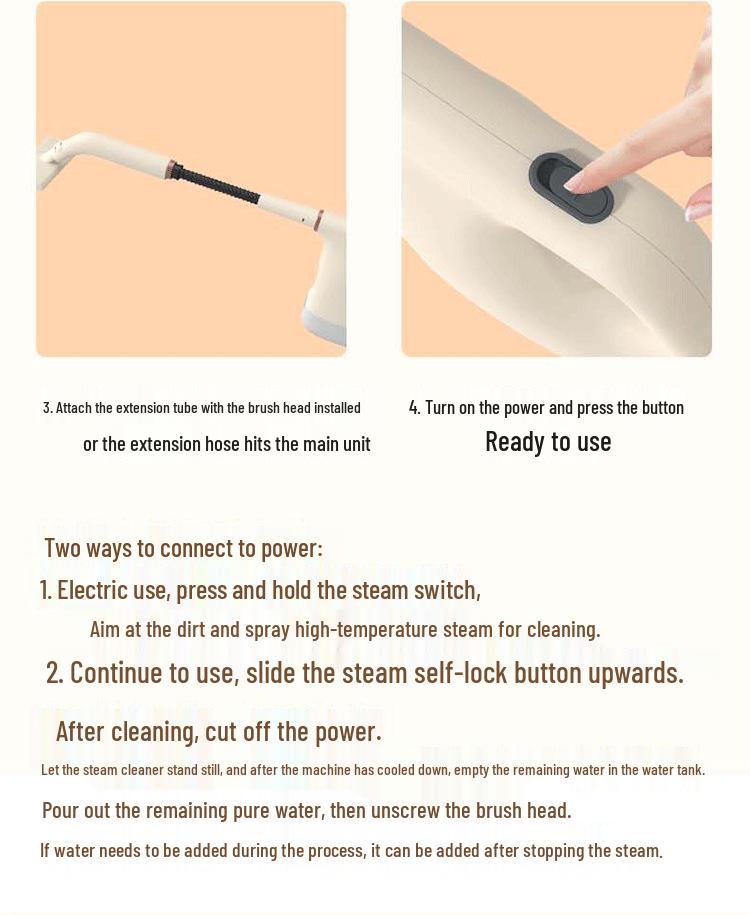 3. Attach the extension tube with the brush head installed or the extension hose hits the main unit

4. Turn on the power and press the button Ready to use

Two ways to connect to power:

1. Electric use, press and hold the steam switch,

Aim at the dirt and spray high-temperature steam for cleaning.

2. Continue to use, slide the steam self-lock button upwards.

After cleaning, cut off the power.

Let the steam cleaner stand still, and after the machine has cooled down, empty the remaining water in the water tank.

Pour out the remaining pure water, then unscrew the brush head.

If water needs to be added during the process, it can be added after stopping the steam.