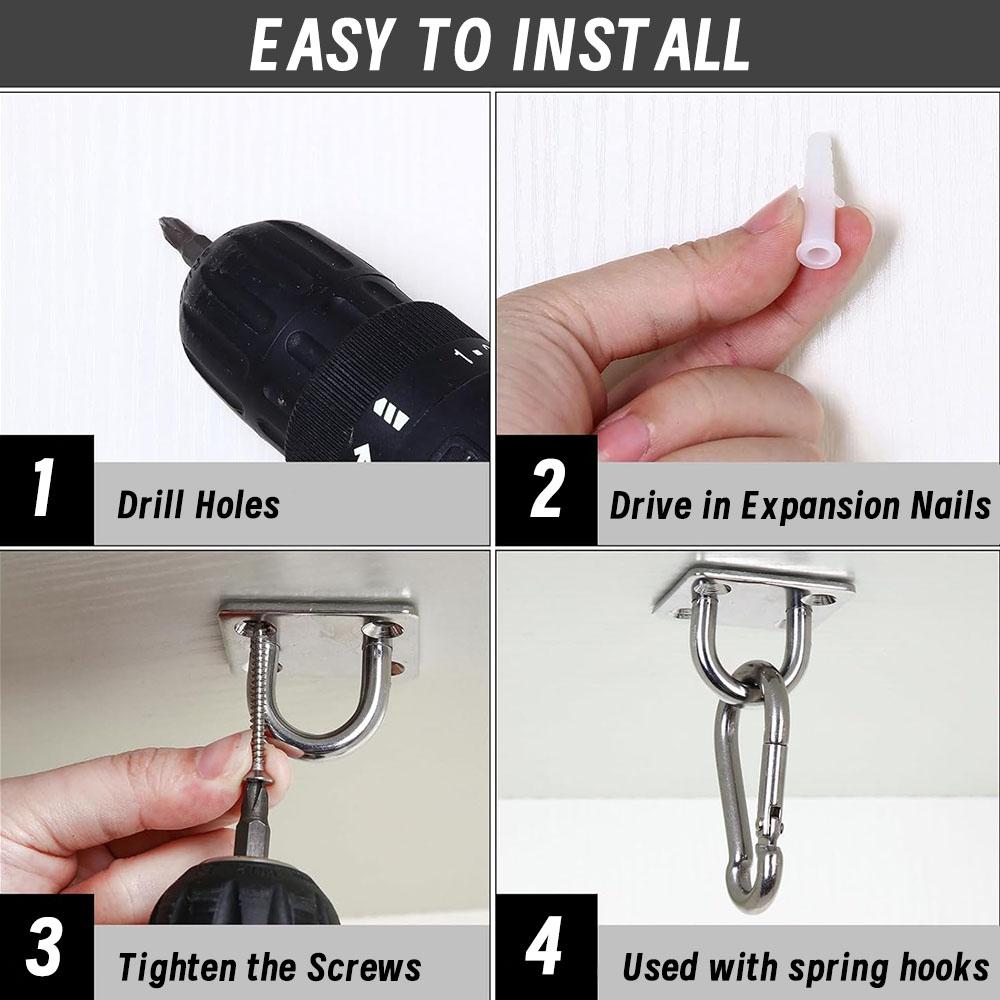 EASY TO INSTALL

1 Drill Holes

2 Drive in Expansion Nails

3 Tighten the Screws

4 Used with spring hooks