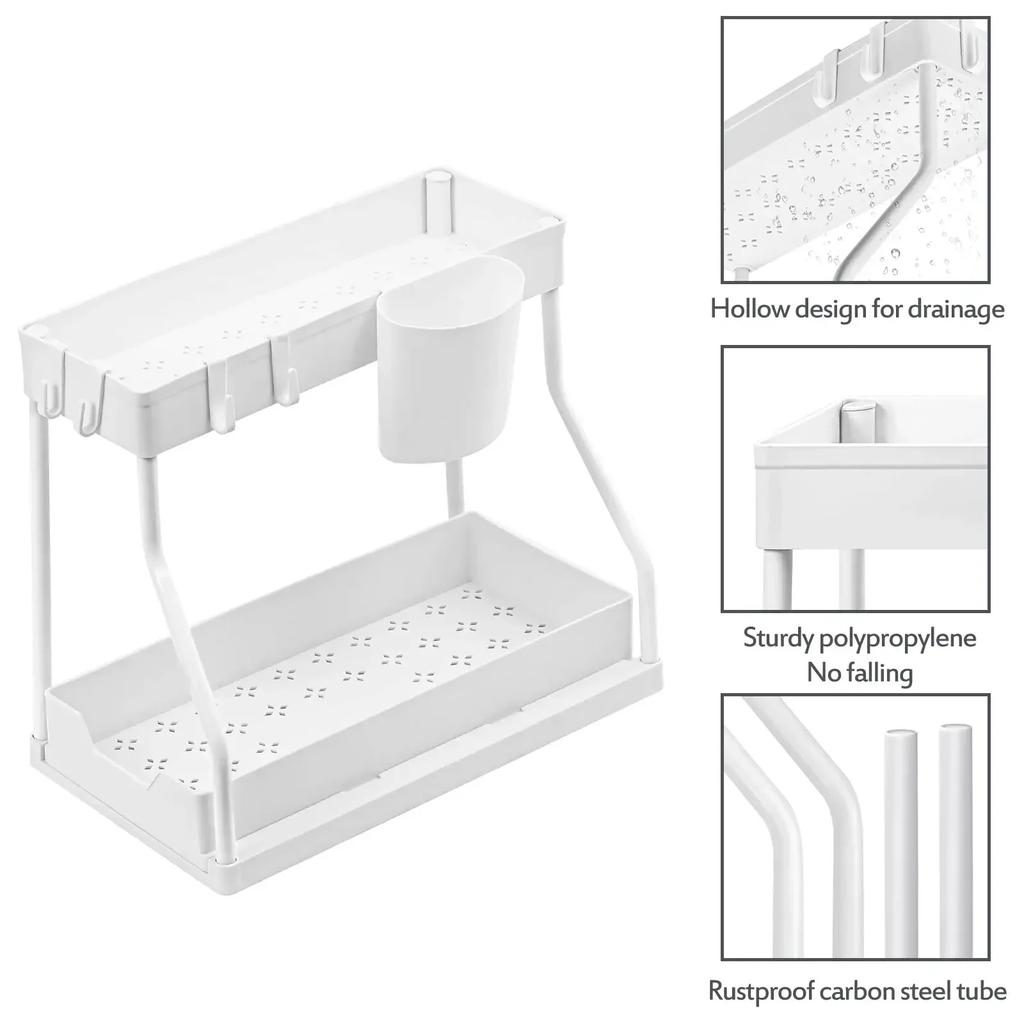 Hollow design for drainage

Sturdy polypropylene
No falling

Rustproof carbon steel tube