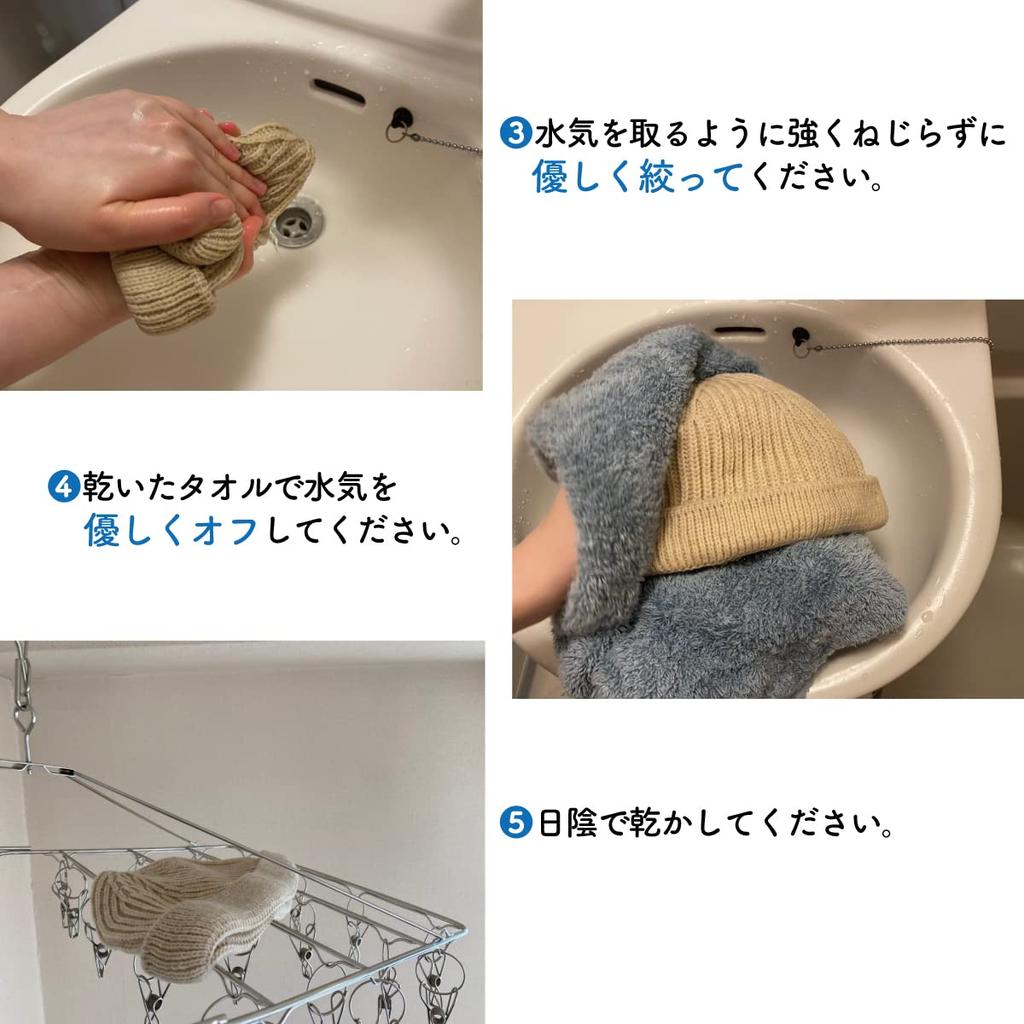 ❸水気を取るように強くねじらずに優しく絞ってください。

❹乾いたタオルで水気を優しくオフしてください。

❺日陰で乾かしてください。