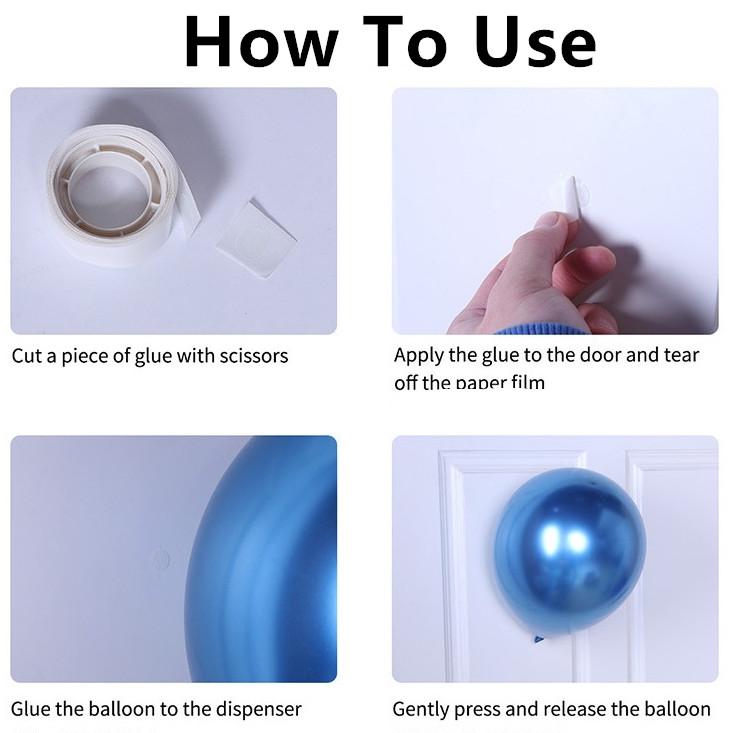 How To Use

Cut a piece of glue with scissors

Apply the glue to the door and tear off the paper film

Glue the balloon to the dispenser

Gently press and release the balloon