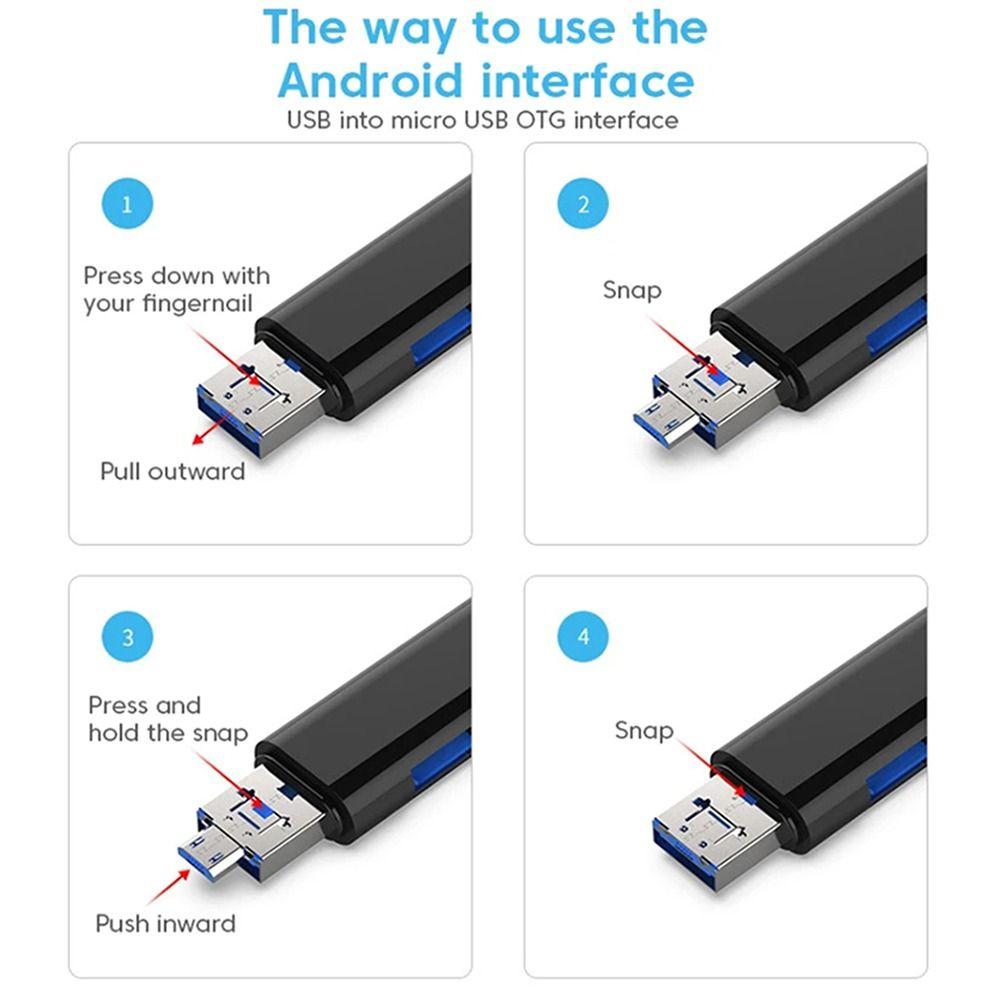 The way to use the Android interface
USB into micro USB OTG interface

1

Press down with your fingernail

Pull outward

2

Snap

3

Press and hold the snap

Push inward

4

Snap