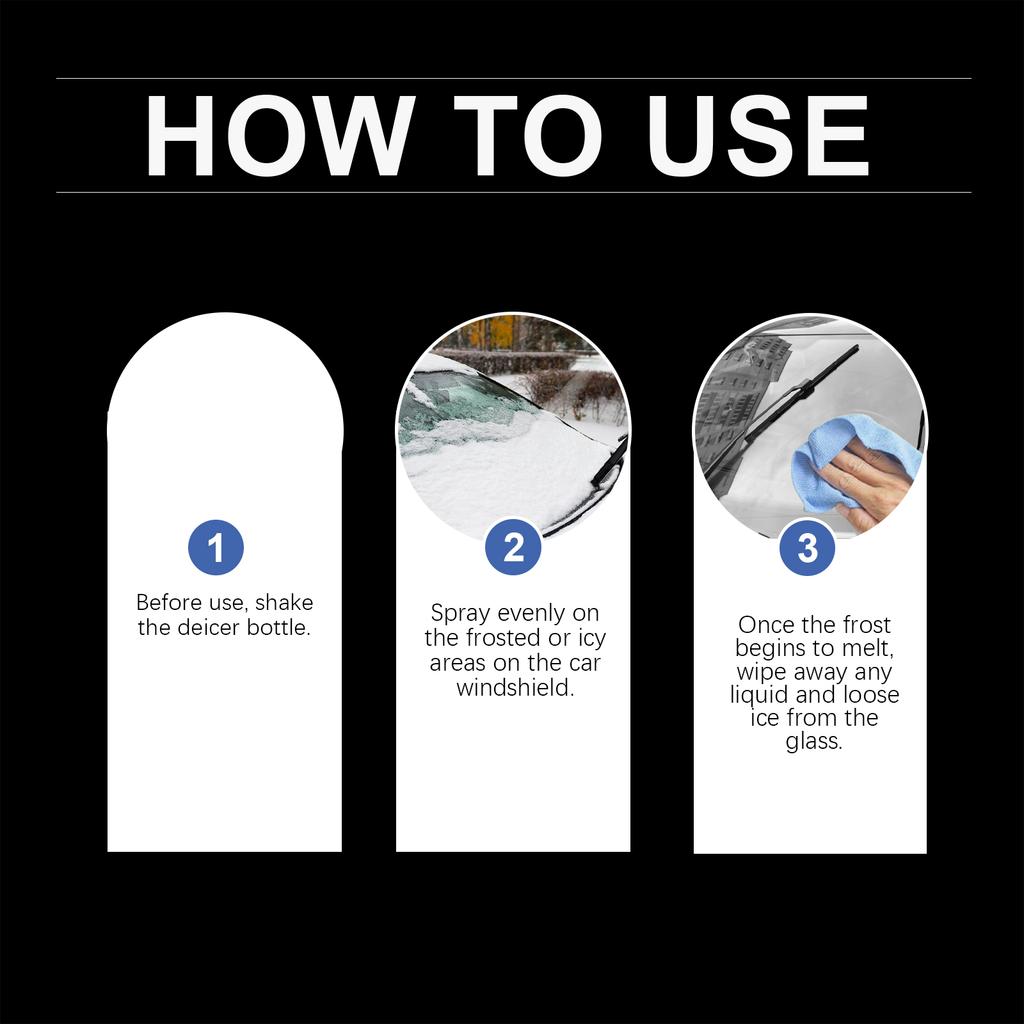 HOW TO USE

1
Before use, shake the deicer bottle.

2
Spray evenly on the frosted or icy areas on the car windshield.

3
Once the frost begins to melt, wipe away any liquid and loose ice from the glass.