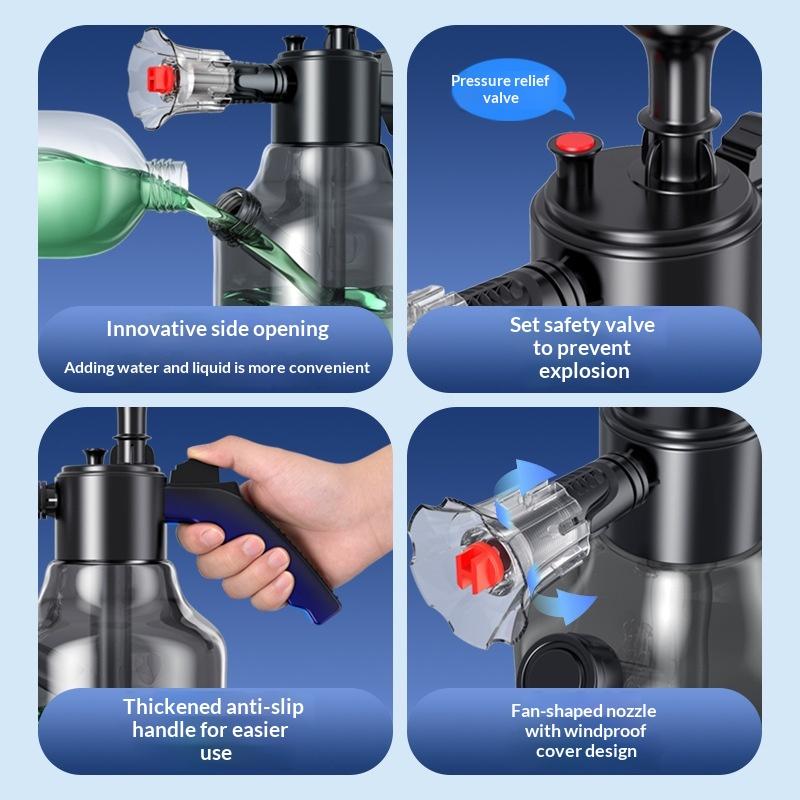 Innovative side opening

Adding water and liquid is more convenient

Pressure relief valve

Set safety valve to prevent explosion

Thickened anti-slip handle for easier use

Fan-shaped nozzle with windproof cover design