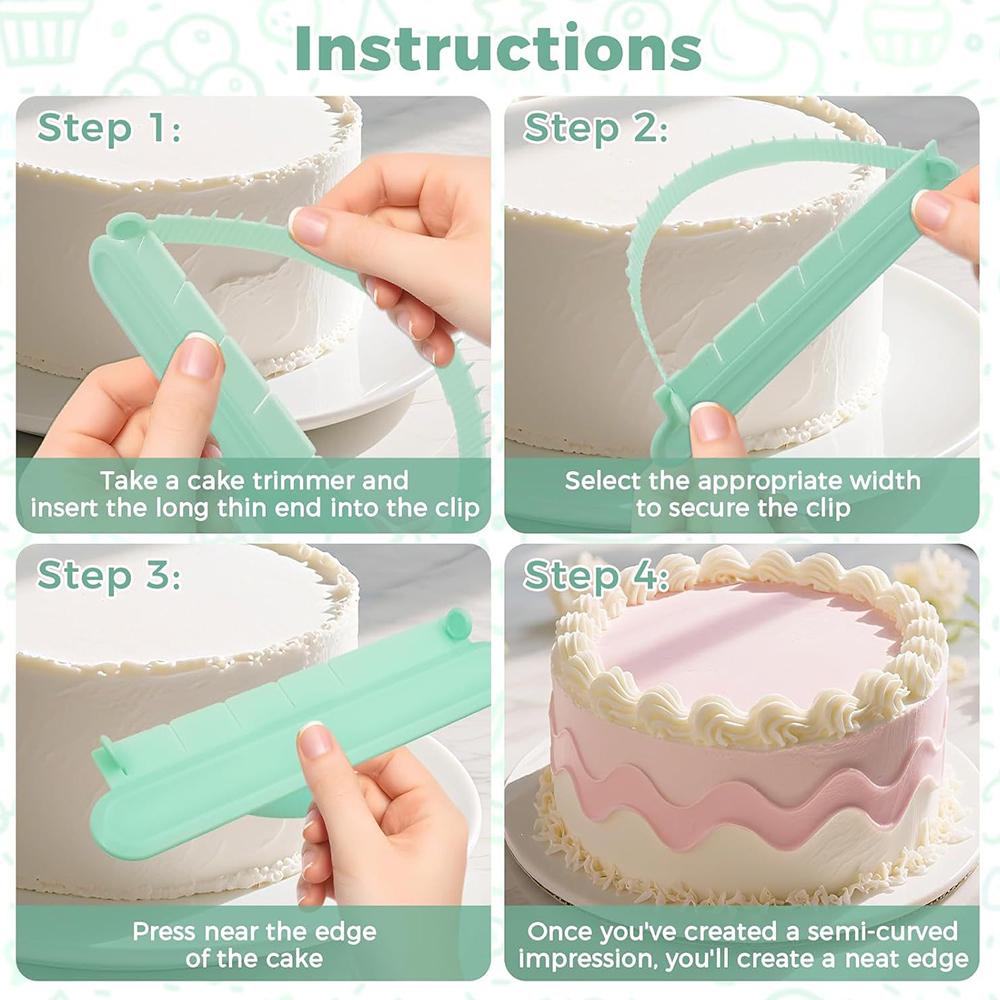 Instructions

Step 1:

Take a cake trimmer and insert the long thin end into the clip

Step 2:

Select the appropriate width to secure the clip

Step 3:

Press near the edge of the cake

Step 4:

Once you've created a semi-curved impression, you'll create a neat edge