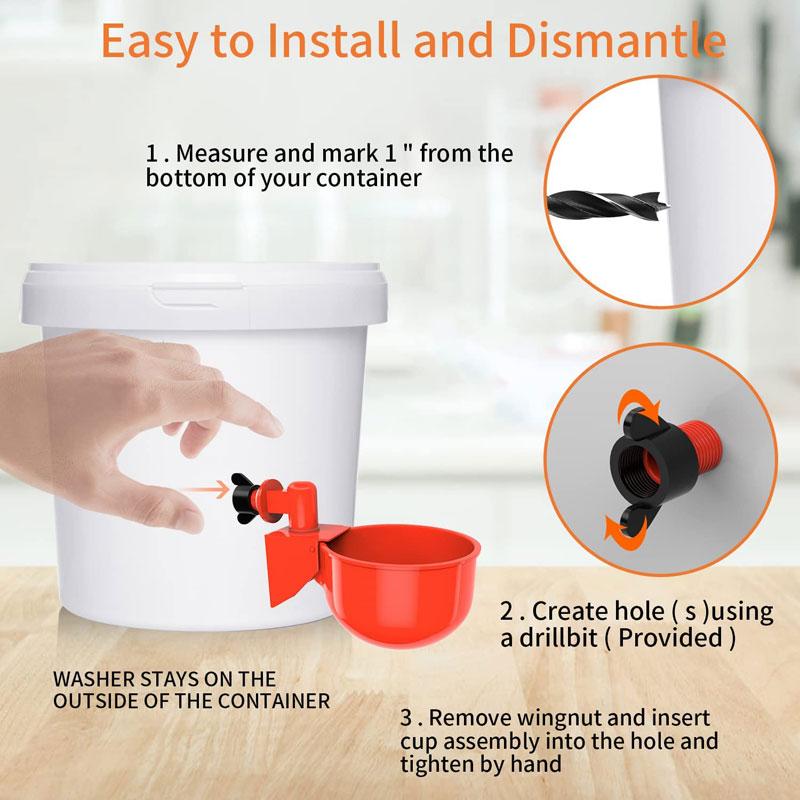 Easy to Install and Dismantle

1 . Measure and mark 1 " from the bottom of your container

2 . Create hole ( s )using a drillbit ( Provided )

WASHER STAYS ON THE OUTSIDE OF THE CONTAINER

3 . Remove wingnut and insert cup assembly into the hole and tighten by hand