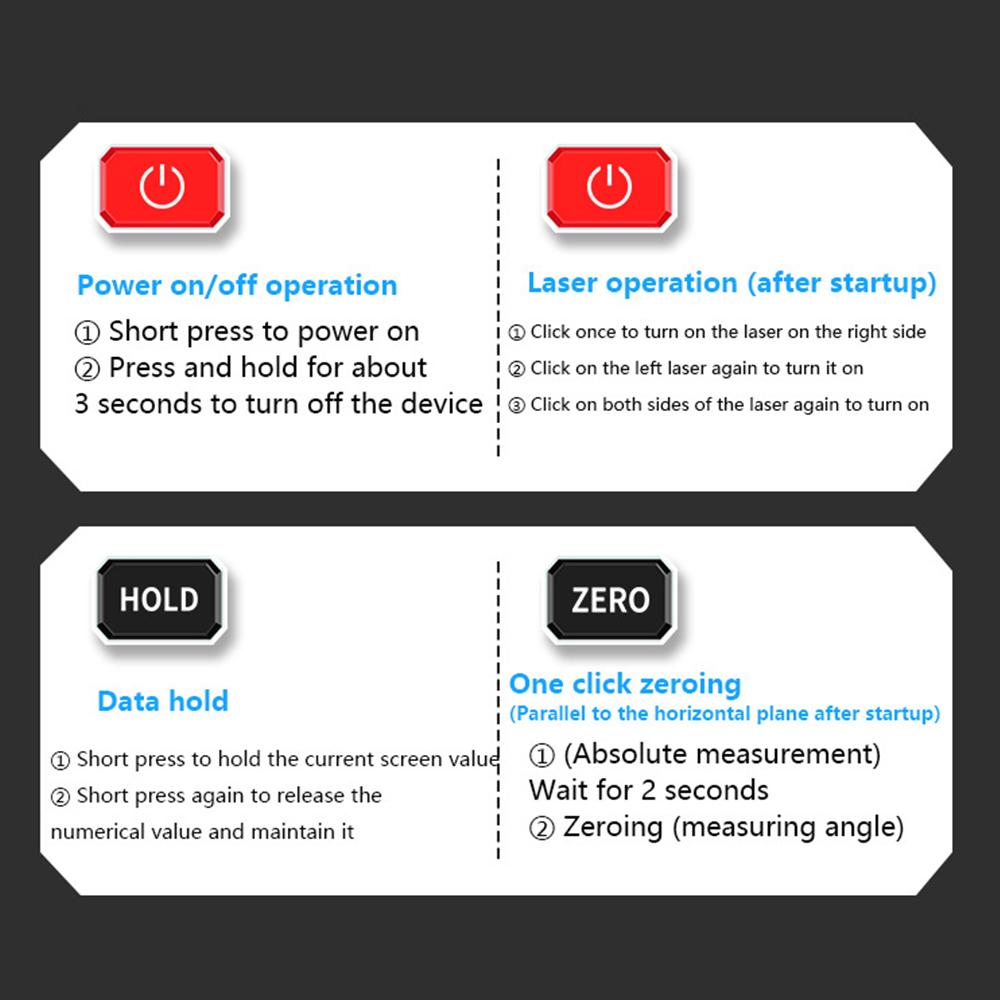 Power on/off operation

① Short press to power on
② Press and hold for about 3 seconds to turn off the device

Laser operation (after startup)

① Click once to turn on the laser on the right side
② Click on the left laser again to turn it on
③ Click on both sides of the laser again to turn on

HOLD

Data hold

① Short press to hold the current screen value
② Short press again to release the numerical value and maintain it

ZERO

One click zeroing
(Parallel to the horizontal plane after startup)

① (Absolute measurement)
Wait for 2 seconds
② Zeroing (measuring angle)