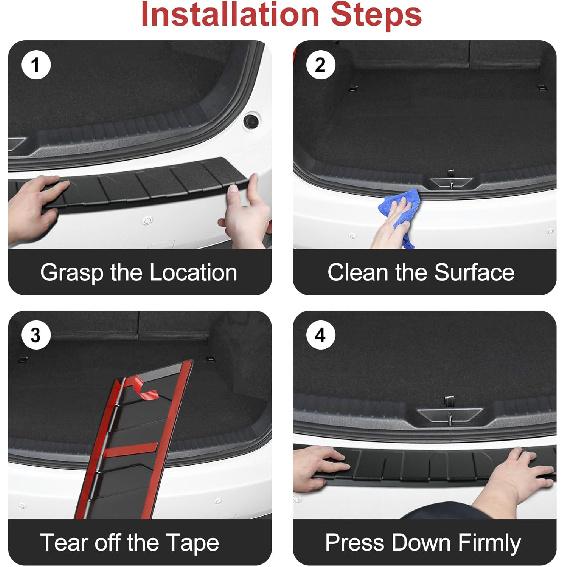 Installation Steps

1

Grasp the Location

2

Clean the Surface

3

Tear off the Tape

4

Press Down Firmly