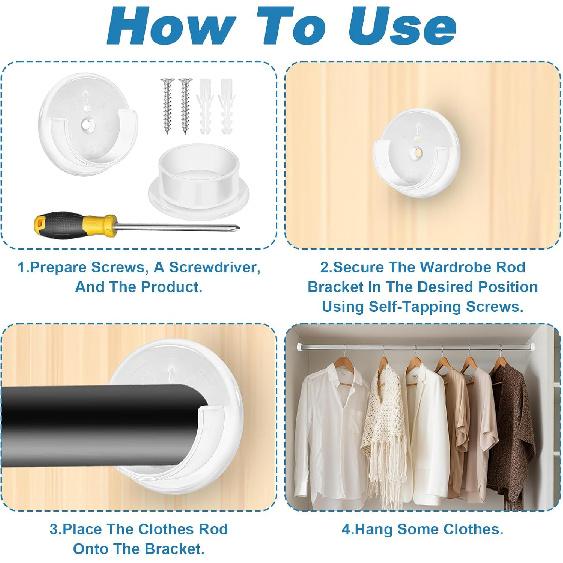 How To Use

1.Prepare Screws, A Screwdriver, And The Product.

2.Secure The Wardrobe Rod Bracket In The Desired Position Using Self-Tapping Screws.

3.Place The Clothes Rod Onto The Bracket.

4.Hang Some Clothes.