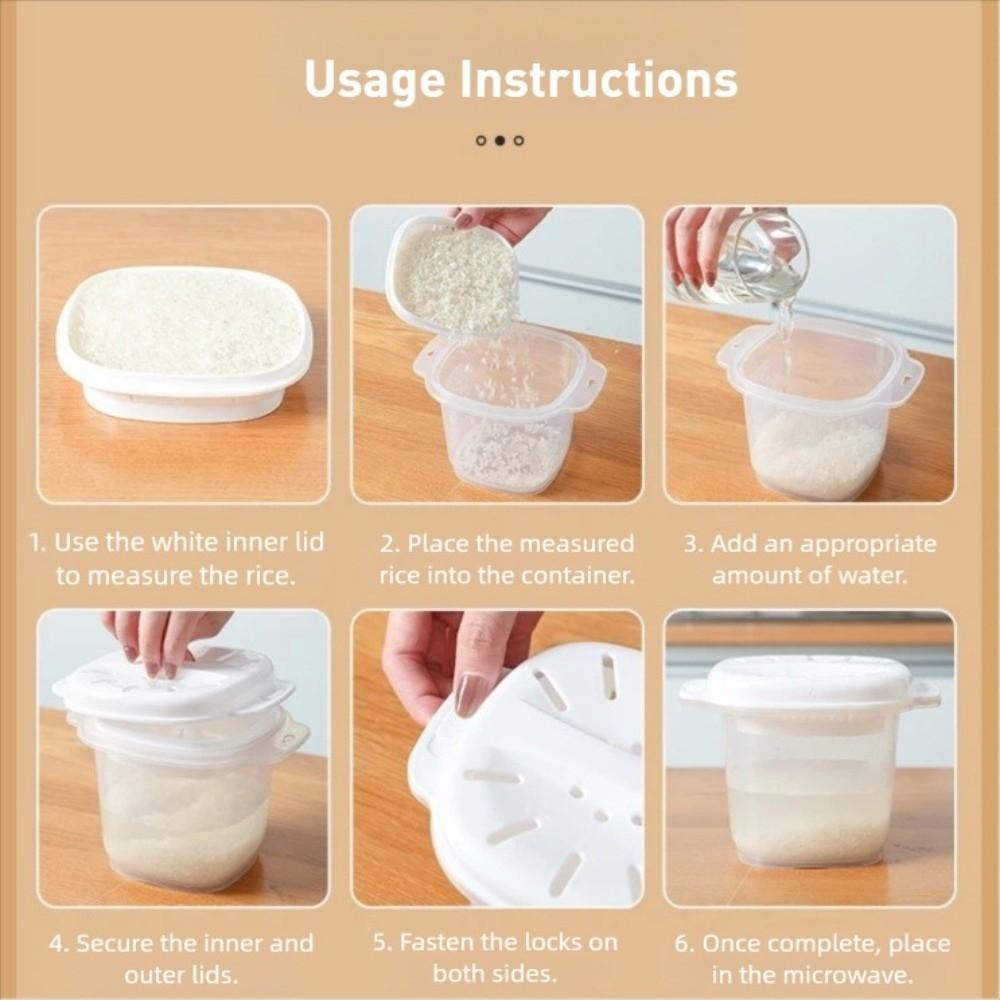 Usage Instructions

1. Use the white inner lid to measure the rice.

2. Place the measured rice into the container.

3. Add an appropriate amount of water.

4. Secure the inner and outer lids.

5. Fasten the locks on both sides.

6. Once complete, place in the microwave.