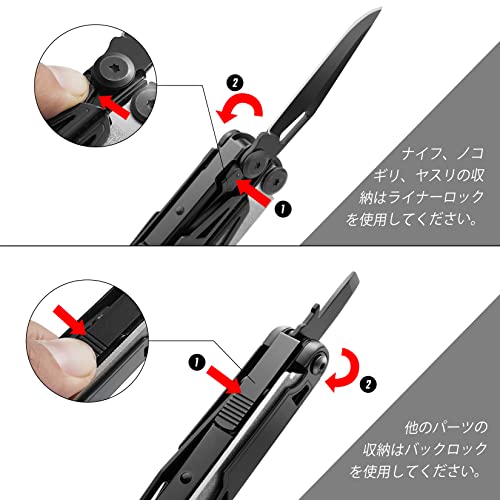 2

1

ナイフ、ノコギリ、ヤスリの収納はライナーロックを使用してください。

1

2

他のパーツの収納はバックロックを使用してください。