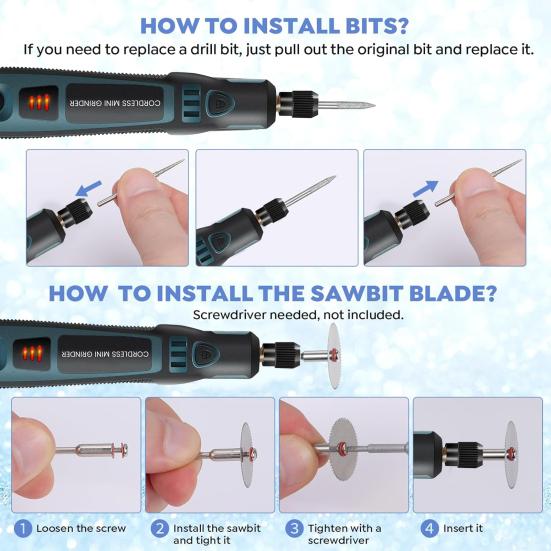 HOW TO INSTALL BITS?
If you need to replace a drill bit, just pull out the original bit and replace it.

CORDLESS MINI GRINDER

HOW TO INSTALL THE SAWBIT BLADE?
Screwdriver needed, not included.

CORDLESS MINI GRINDER

1 Loosen the screw

2 Install the sawbit and tight it

3 Tighten with a screwdriver

4 Insert it