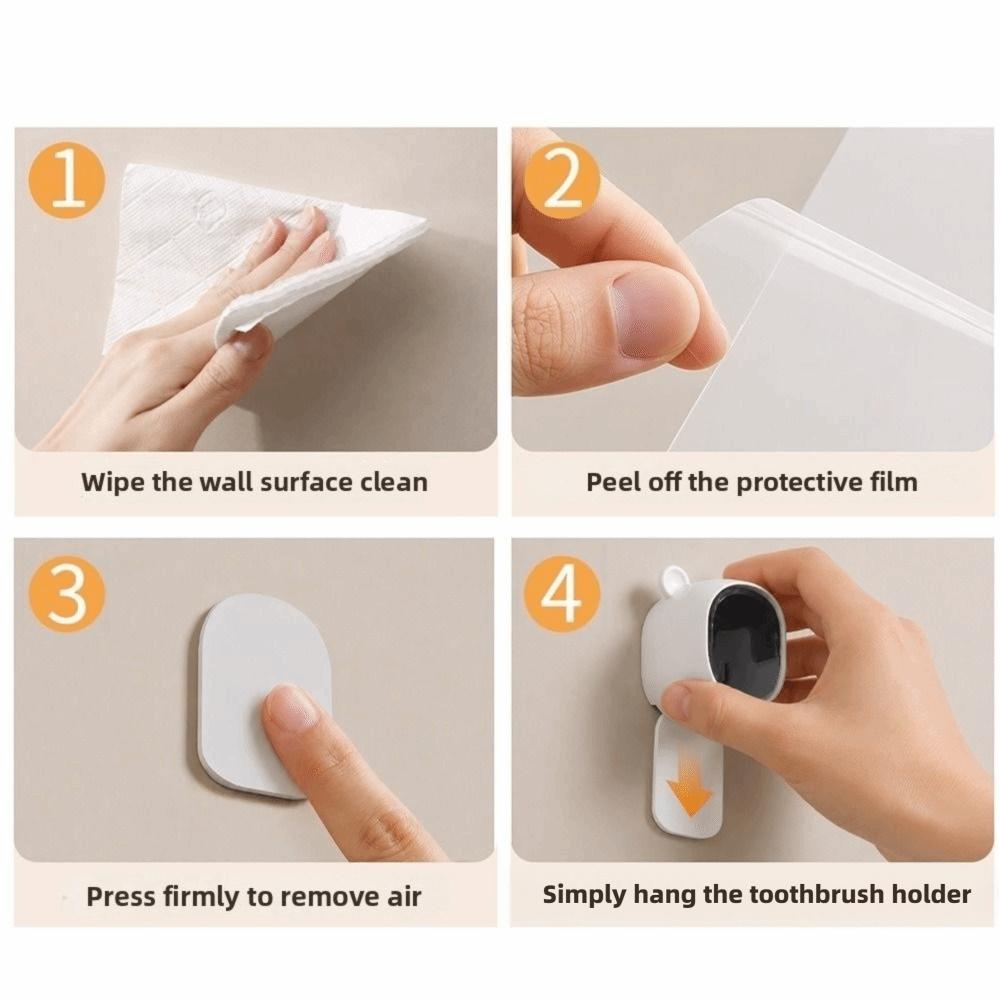 1

Wipe the wall surface clean

2

Peel off the protective film

3

Press firmly to remove air

4

Simply hang the toothbrush holder