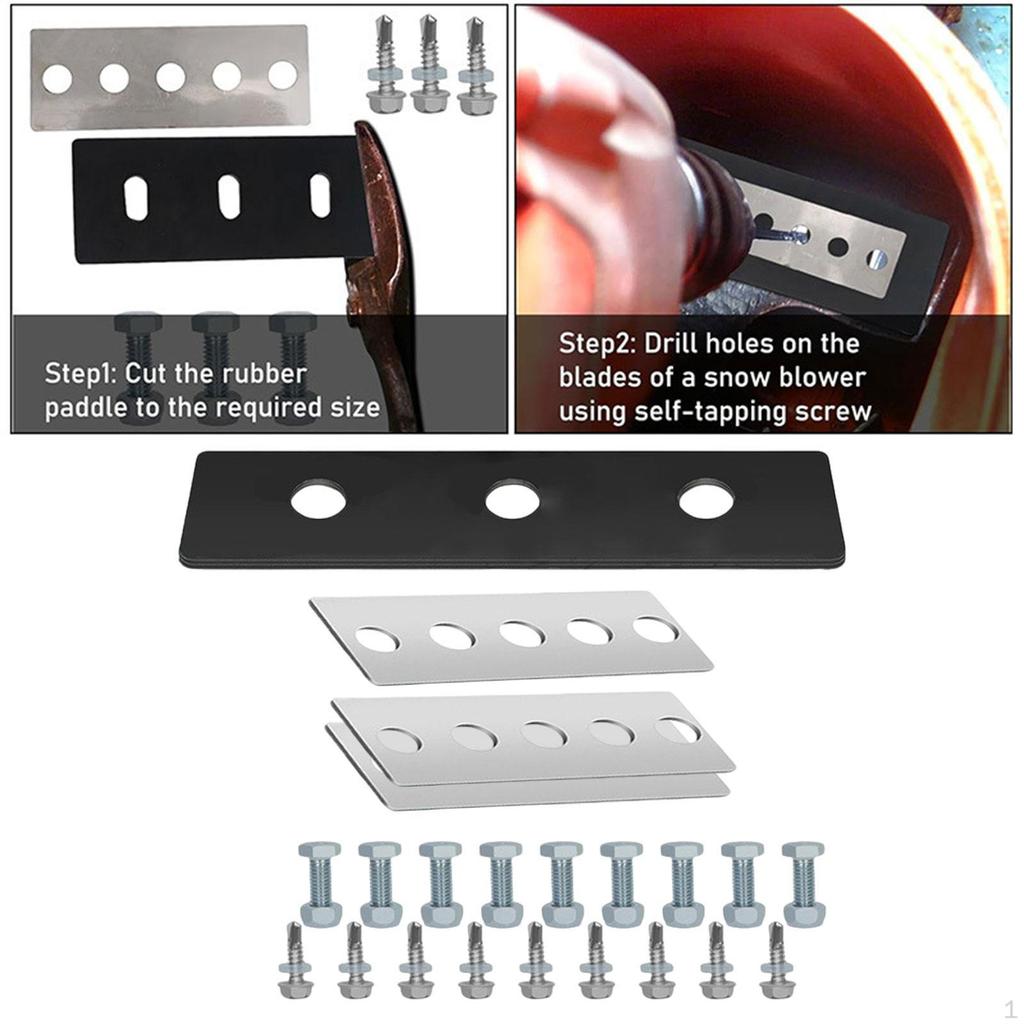 Step1: Cut the rubber paddle to the required size

Step2: Drill holes on the blades of a snow blower using self-tapping screw

1