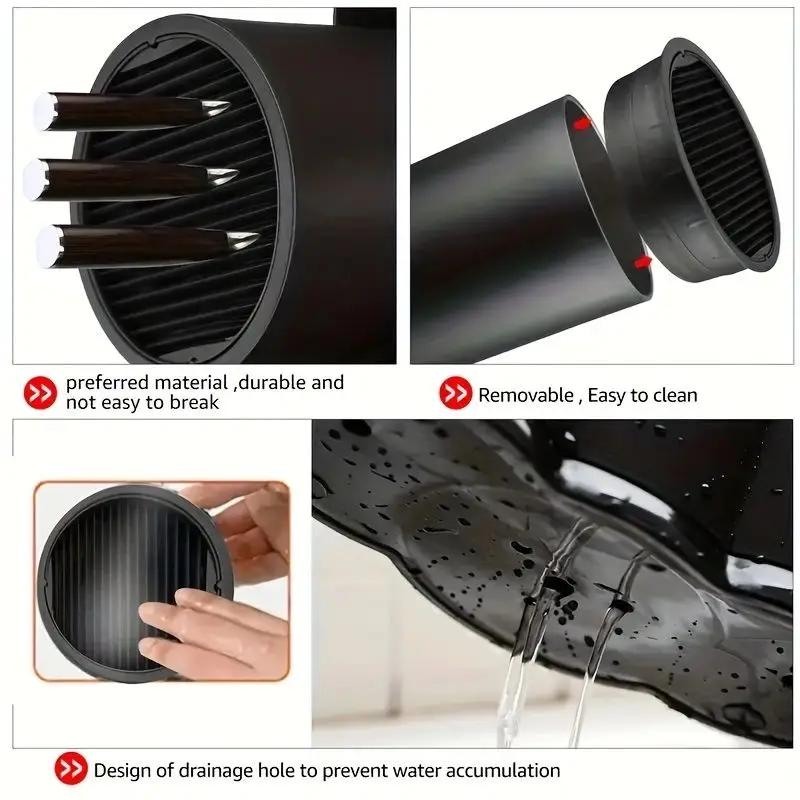 preferred material ,durable and not easy to break

Removable , Easy to clean

Design of drainage hole to prevent water accumulation