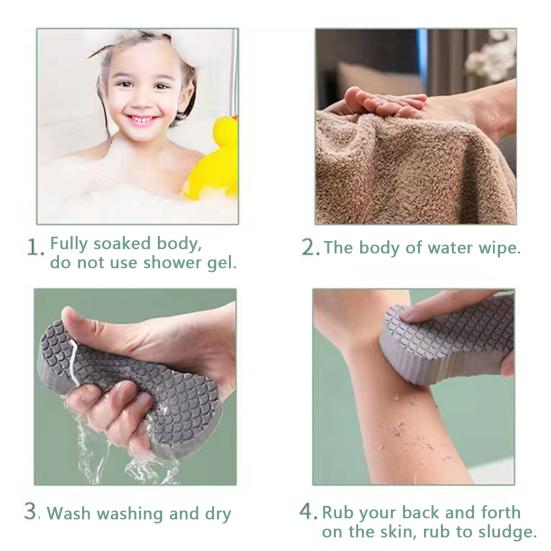 1. Fully soaked body, do not use shower gel.

2. The body of water wipe.

3. Wash washing and dry

4. Rub your back and forth on the skin, rub to sludge.