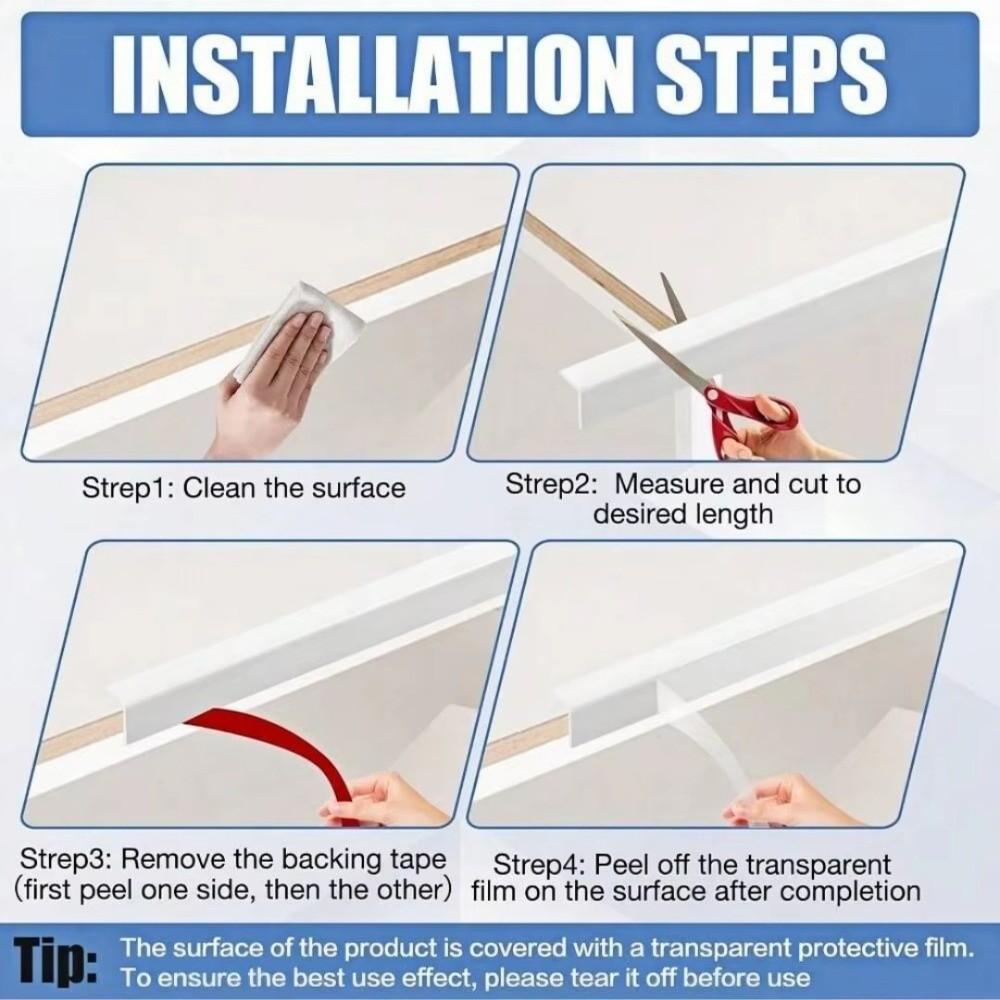 INSTALLATION STEPS

Strep1: Clean the surface

Strep2: Measure and cut to desired length

Strep3: Remove the backing tape (first peel one side, then the other)

Strep4: Peel off the transparent film on the surface after completion

Tip: The surface of the product is covered with a transparent protective film. To ensure the best use effect, please tear it off before use