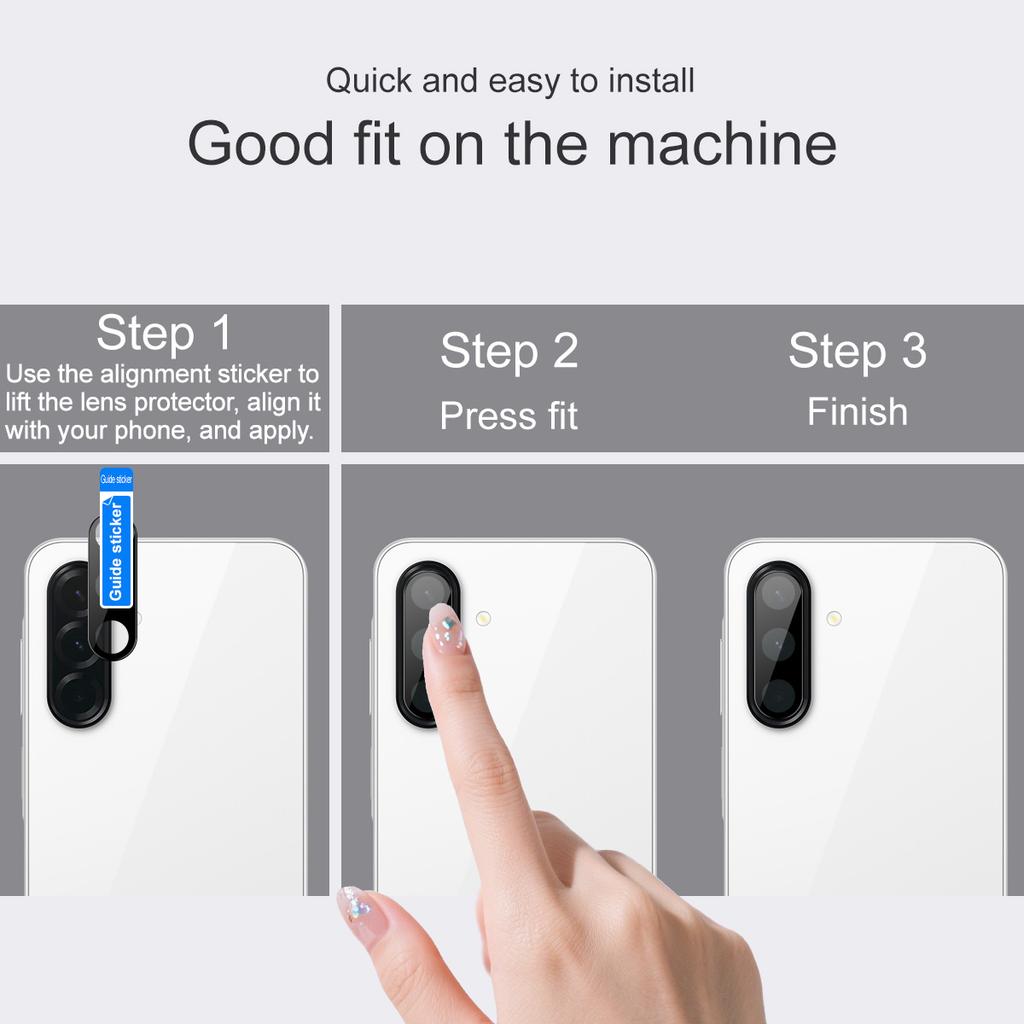 Quick and easy to install

Good fit on the machine

Step 1

Use the alignment sticker to lift the lens protector, align it with your phone, and apply.

Step 2

Press fit

Step 3

Finish

Guide sticker

Guide sticker