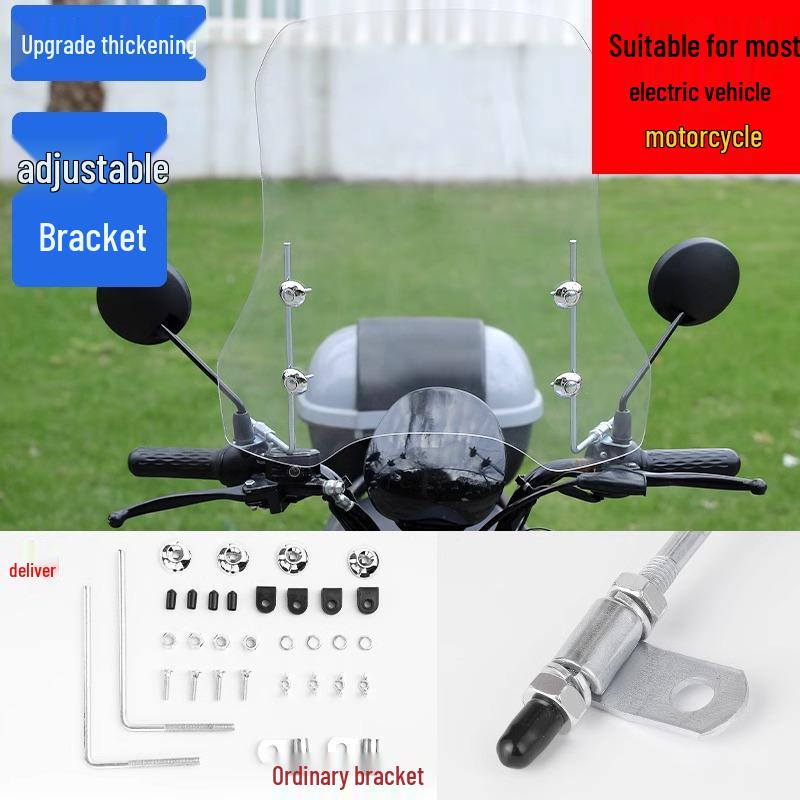 Upgrade thickening

adjustable

Bracket

Suitable for most

electric vehicle

motorcycle

deliver

Ordinary bracket