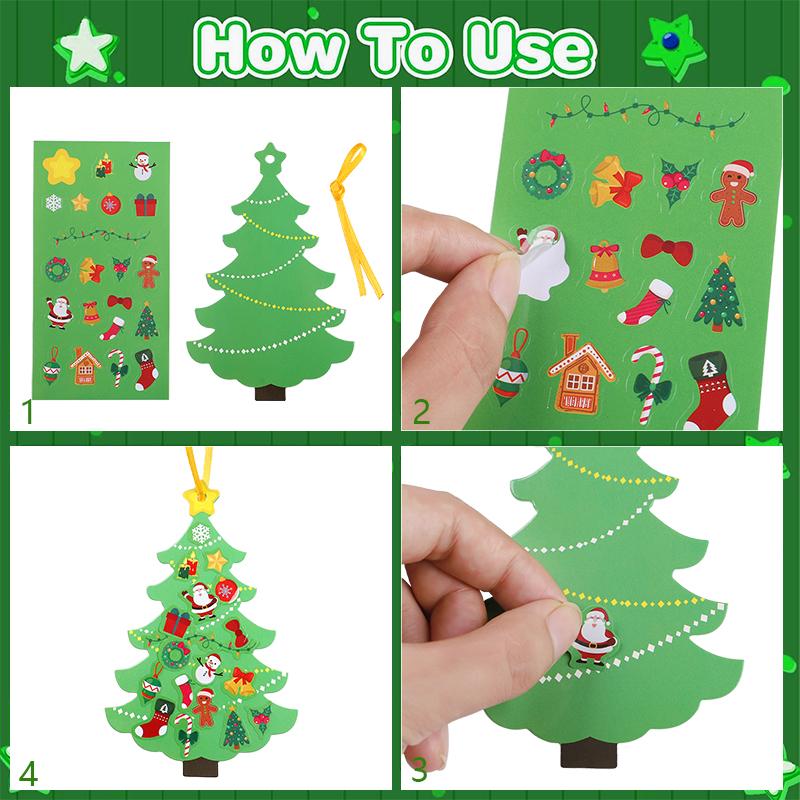 How To Use

1

2

4

3