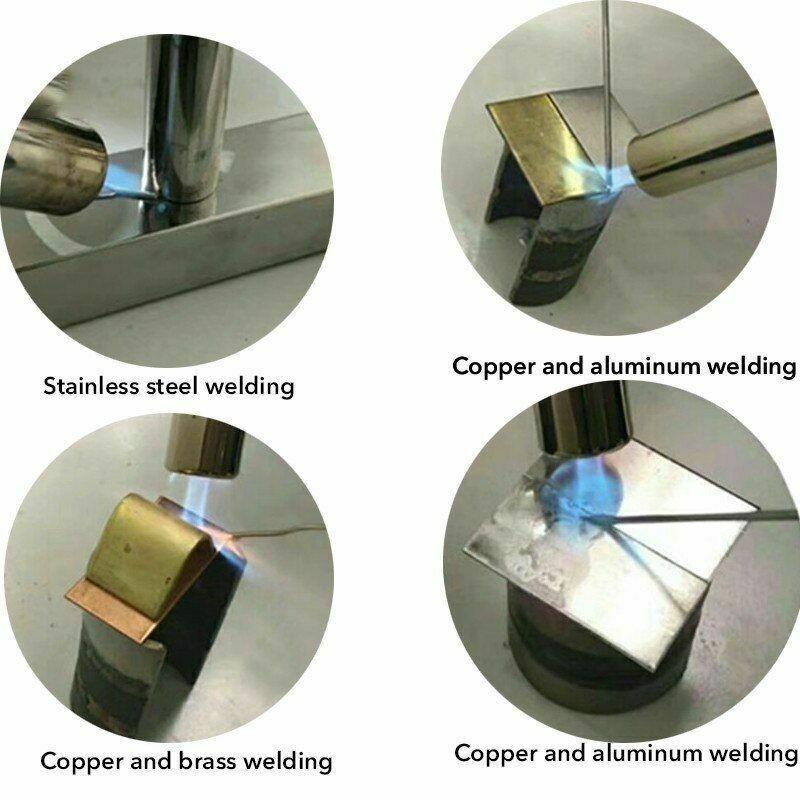 Stainless steel welding

Copper and aluminum welding

Copper and brass welding

Copper and aluminum welding