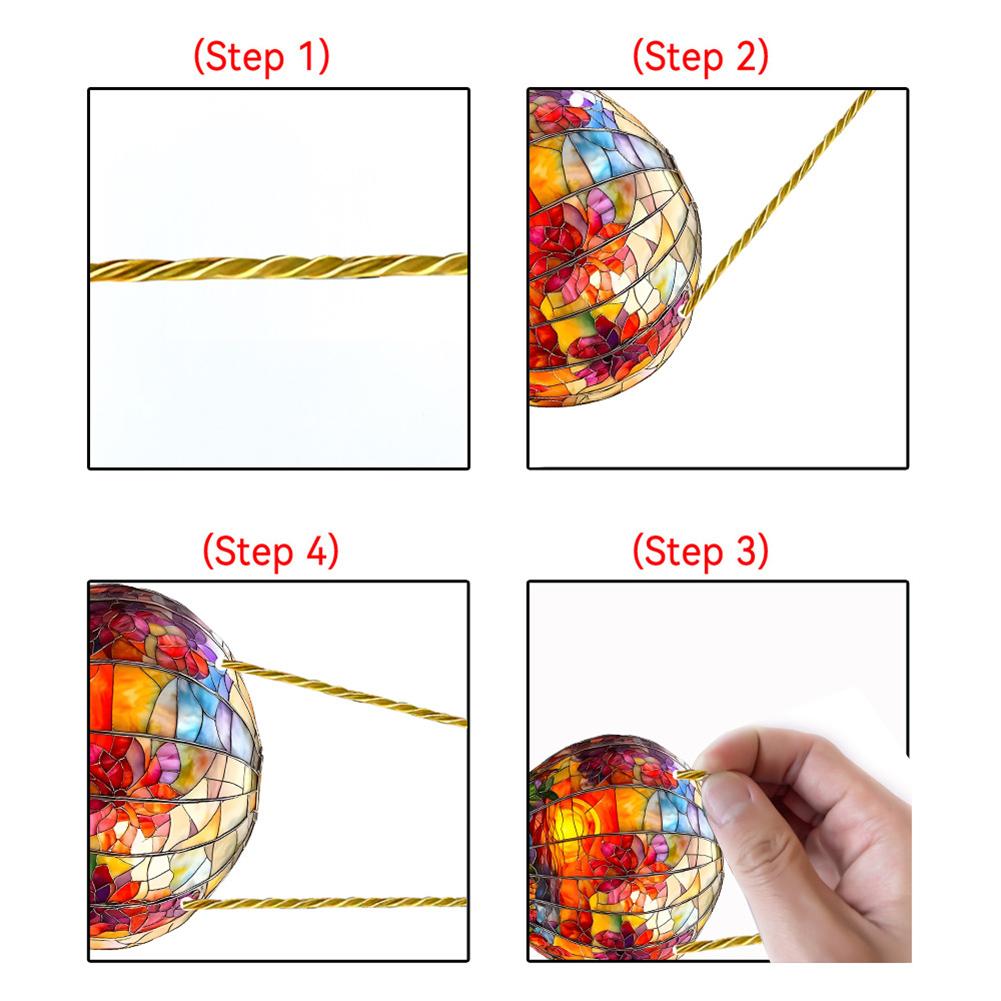 (Step 1)

(Step 2)

(Step 4)

(Step 3)