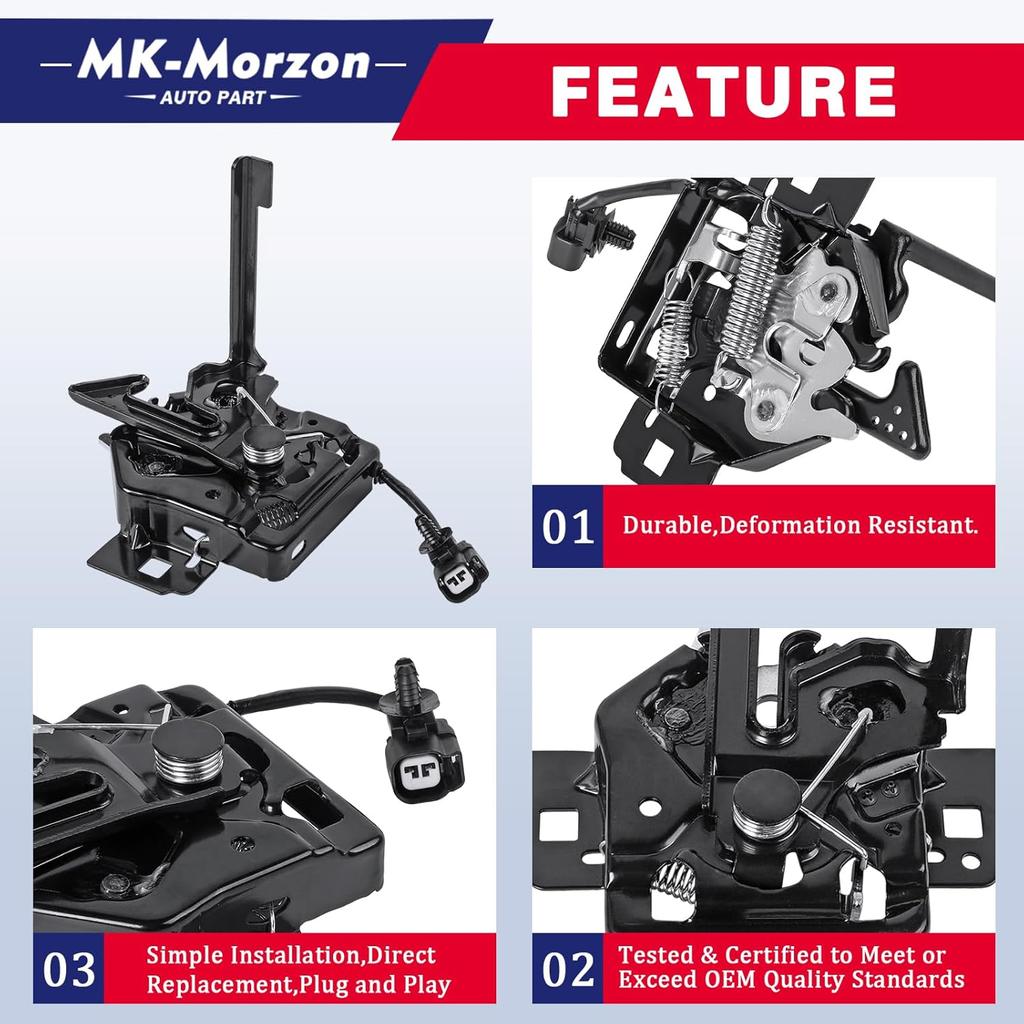 MK-Morzon
AUTO PART

FEATURE

01 Durable,Deformation Resistant.

03 Simple Installation,Direct Replacement,Plug and Play

02 Tested & Certified to Meet or Exceed OEM Quality Standards