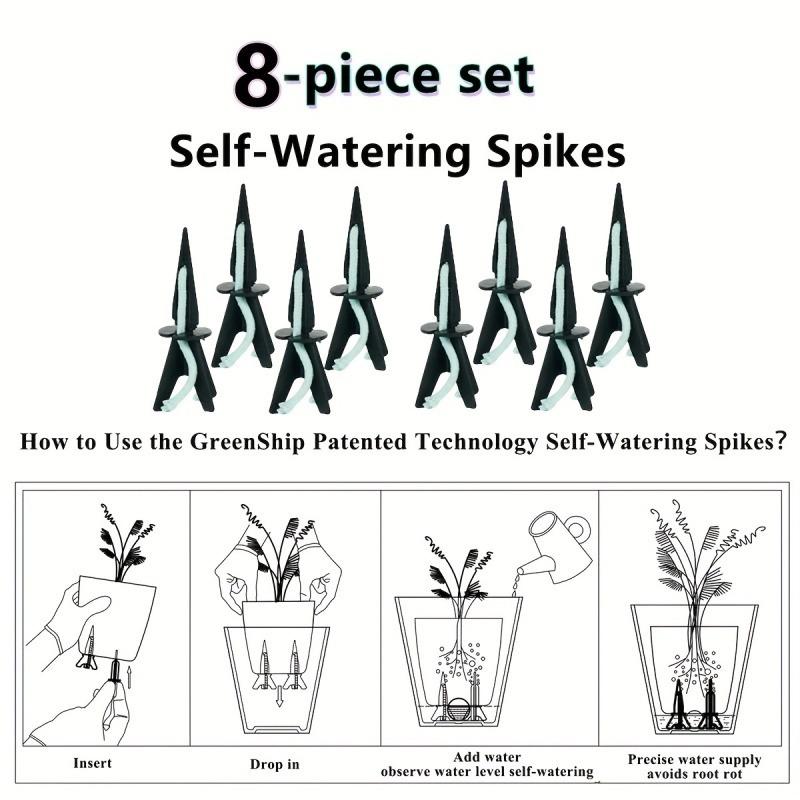 8-piece set
Self-Watering Spikes

How to Use the GreenShip Patented Technology Self-Watering Spikes?

Insert

Drop in

Add water
observe water level self-watering

Precise water supply
avoids root rot