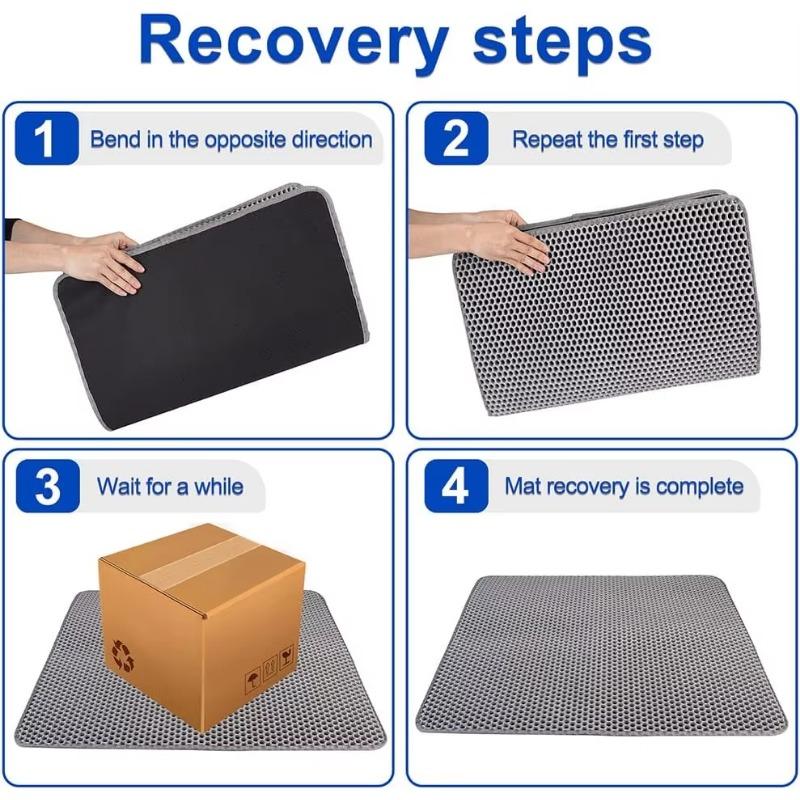 Recovery steps

1 Bend in the opposite direction

2 Repeat the first step

3 Wait for a while

4 Mat recovery is complete