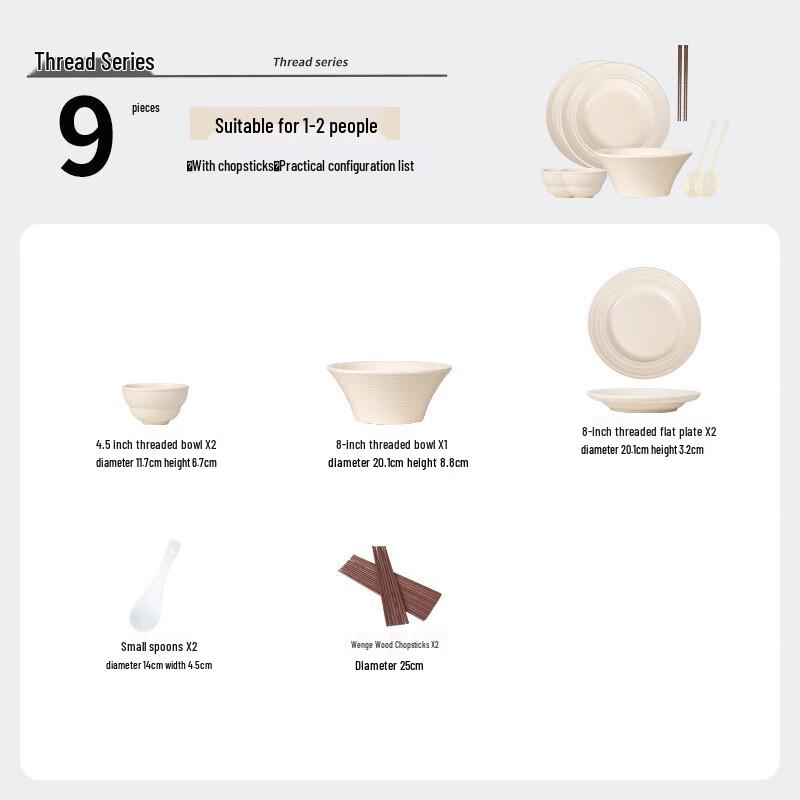 Thread Series

Thread series

9 pieces

Suitable for 1-2 people

With chopsticks Practical configuration list

4.5 inch threaded bowl X2
diameter 11.7cm height 6.7cm

8-inch threaded bowl X1
diameter 20.1cm height 8.8cm

8-inch threaded flat plate X2
diameter 20.1cm height 3.2cm

Small spoons X2
diameter 14cm width 4.5cm

Wenge Wood Chopsticks X2
Diameter 25cm