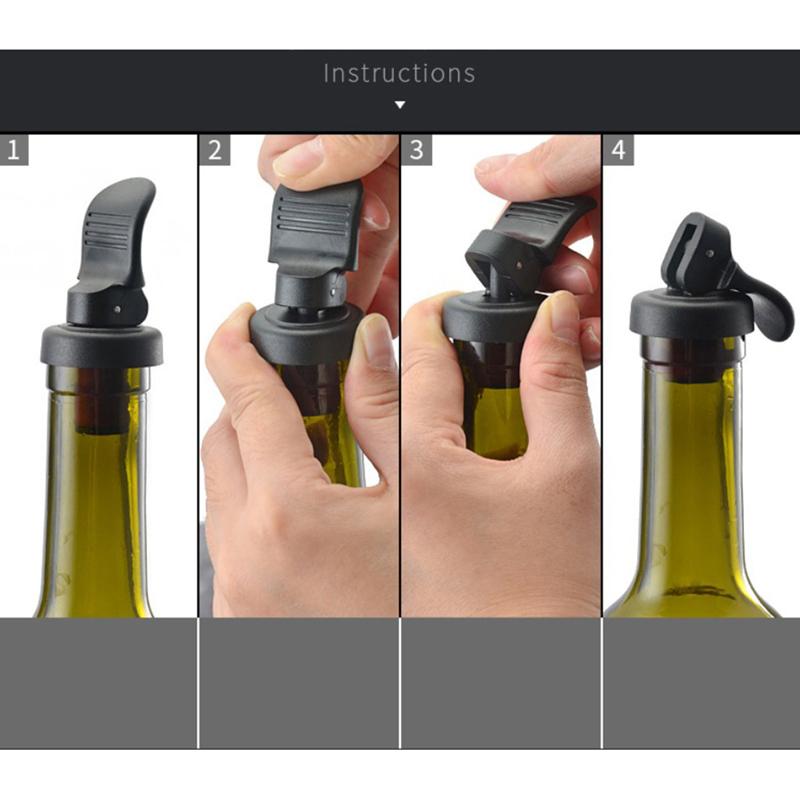 Instructions

1

2

3

4