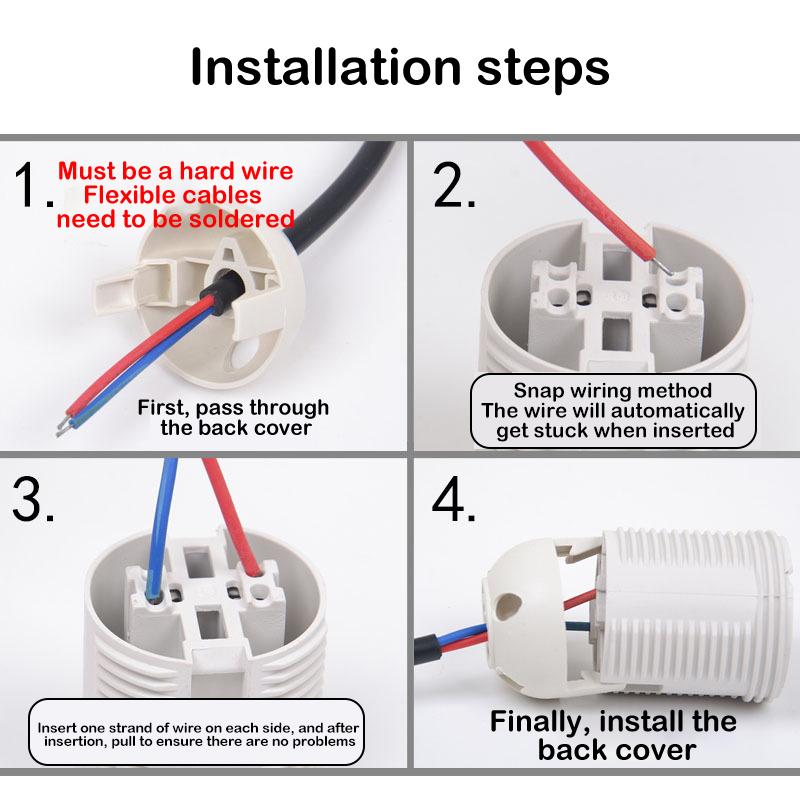 Installation steps

1.
Must be a hard wire
Flexible cables
need to be soldered

First, pass through the back cover

2.
Snap wiring method
The wire will automatically get stuck when inserted

3.
Insert one strand of wire on each side, and after insertion, pull to ensure there are no problems

4.
Finally, install the back cover