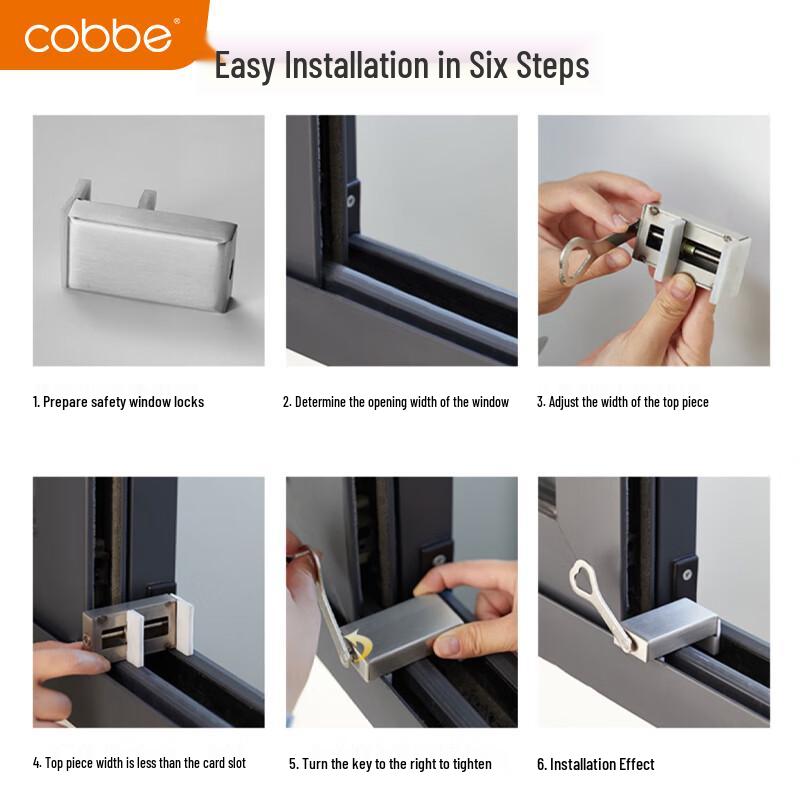 cobbe®

Easy Installation in Six Steps

1. Prepare safety window locks

2. Determine the opening width of the window

3. Adjust the width of the top piece

4. Top piece width is less than the card slot

5. Turn the key to the right to tighten

6. Installation Effect