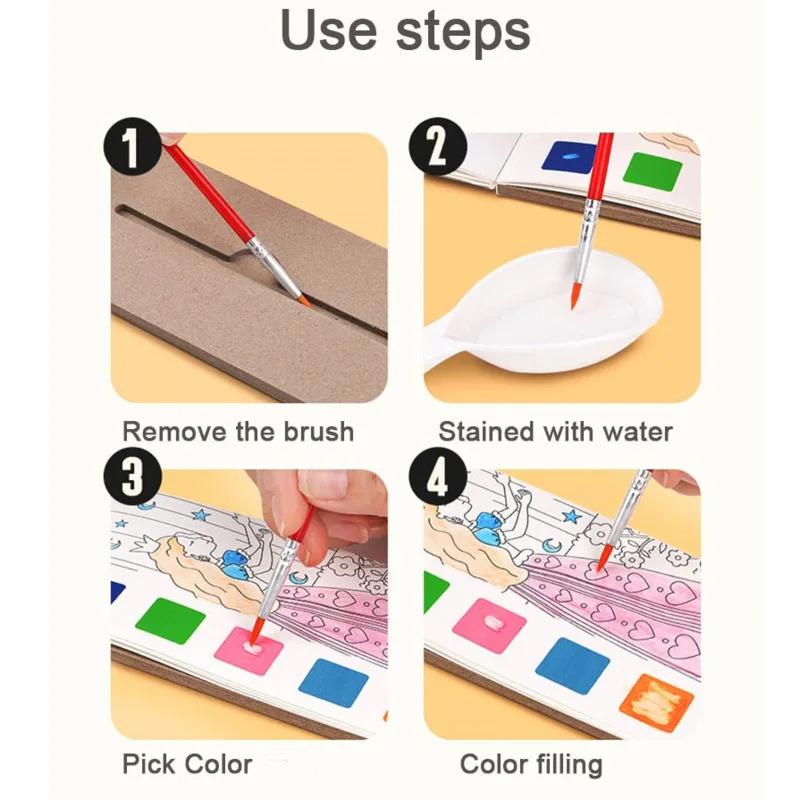 Use steps

1

Remove the brush

2

Stained with water

3

Pick Color

4

Color filling