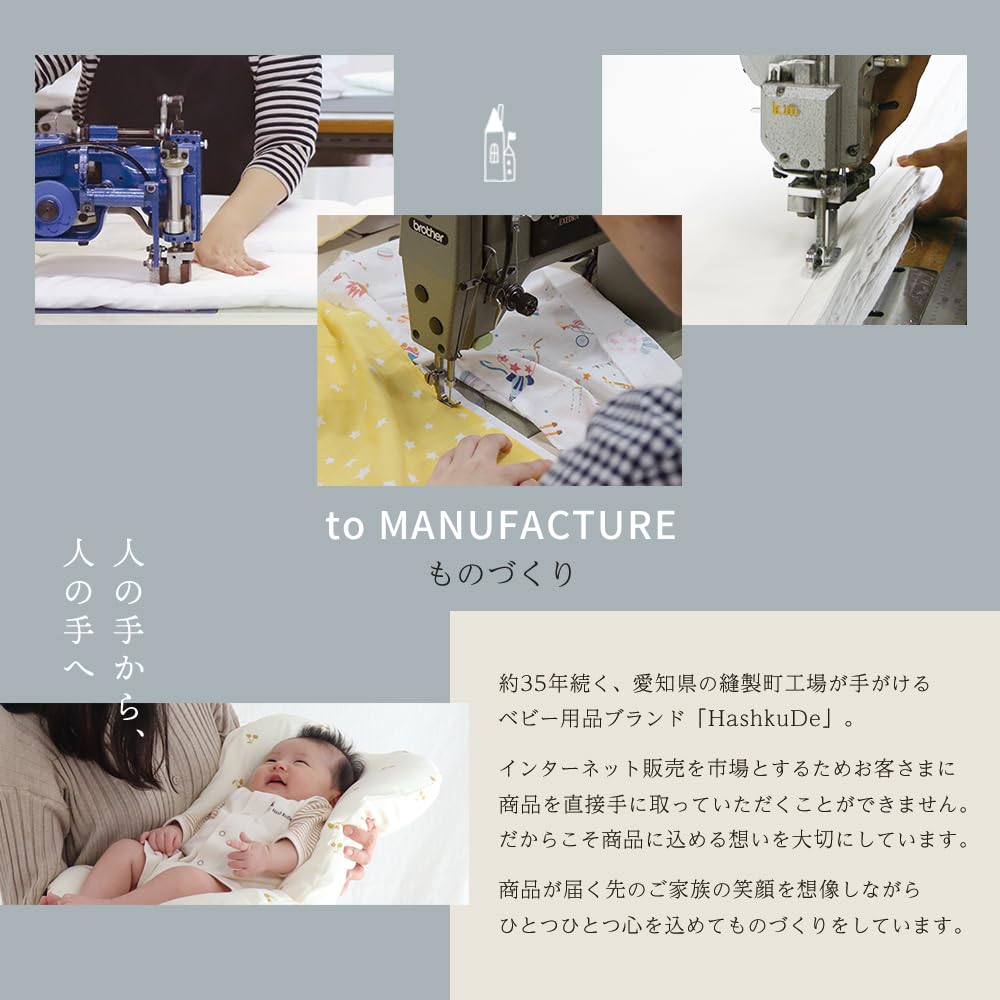 brother

to MANUFACTURE
ものづくり

人の手から、
人の手へ

約35年続く、愛知県の縫製町工場が手がける
ベビー用品ブランド「HashkuDe」。

インターネット販売を市場とするためお客さまに
商品を直接手に取っていただくことができません。
だからこそ商品に込める想いを大切にしています。

商品が届く先のご家族の笑顔を想像しながら
ひとつひとつ心を込めてものづくりをしています。