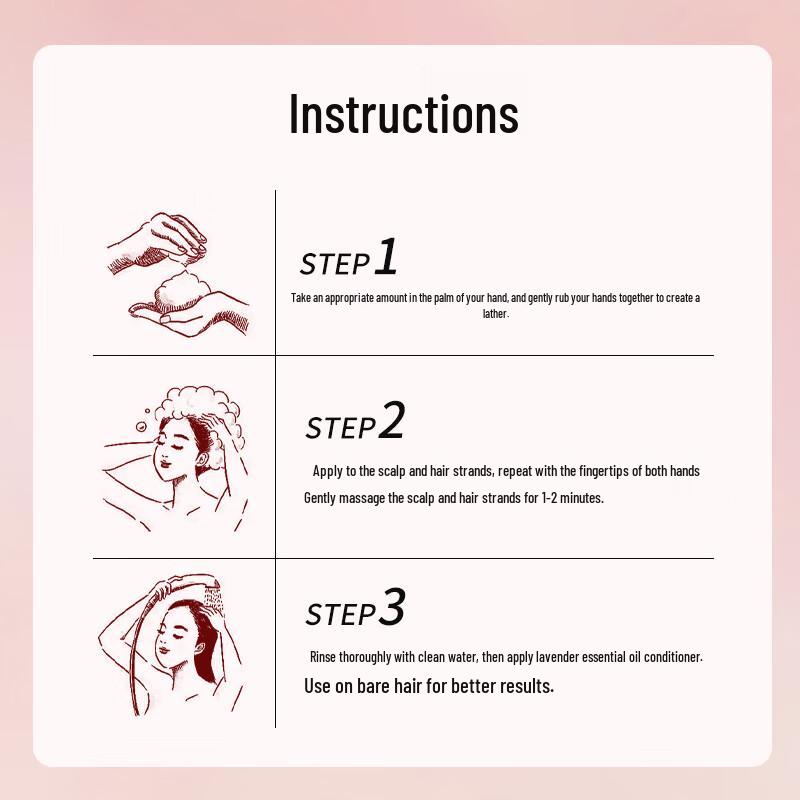 Instructions

STEP 1

Take an appropriate amount in the palm of your hand, and gently rub your hands together to create a lather.

STEP 2

Apply to the scalp and hair strands, repeat with the fingertips of both hands
Gently massage the scalp and hair strands for 1-2 minutes.

STEP 3

Rinse thoroughly with clean water, then apply lavender essential oil conditioner.
Use on bare hair for better results.