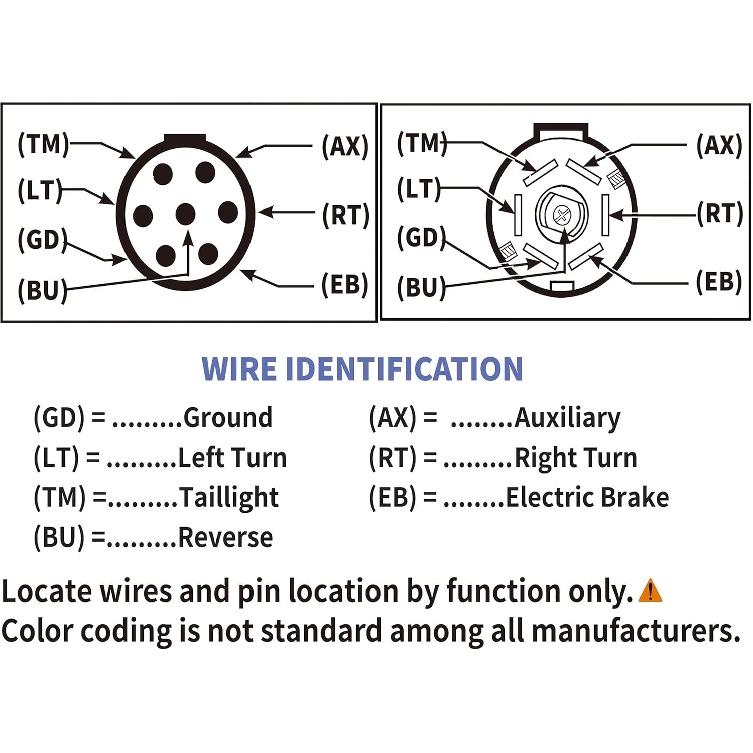 (TM)
(LT)
(GD)
(BU)
(AX)
(RT)
(EB)

(TM)
(LT)
(GD)
(BU)
(AX)
(RT)
(EB)

WIRE IDENTIFICATION

(GD) = .........Ground
(LT) = .........Left Turn
(TM) =.........Taillight
(BU) =.........Reverse

(AX) = ........Auxiliary
(RT) = .........Right Turn
(EB) = ........Electric Brake

Locate wires and pin location by function only.
Color coding is not standard among all manufacturers.