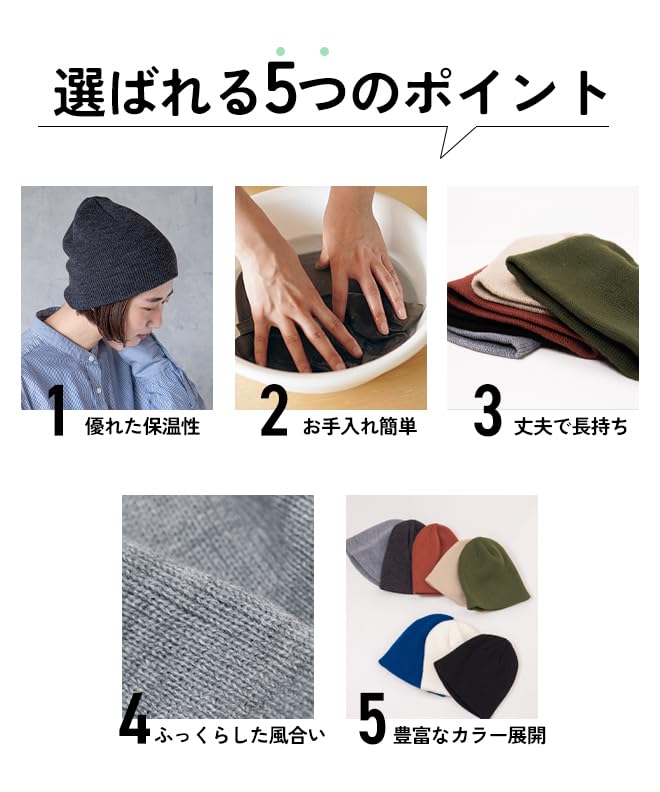 選ばれる5つのポイント

1 優れた保温性

2 お手入れ簡単

3 丈夫で長持ち

4 ふっくらした風合い

5 豊富なカラー展開