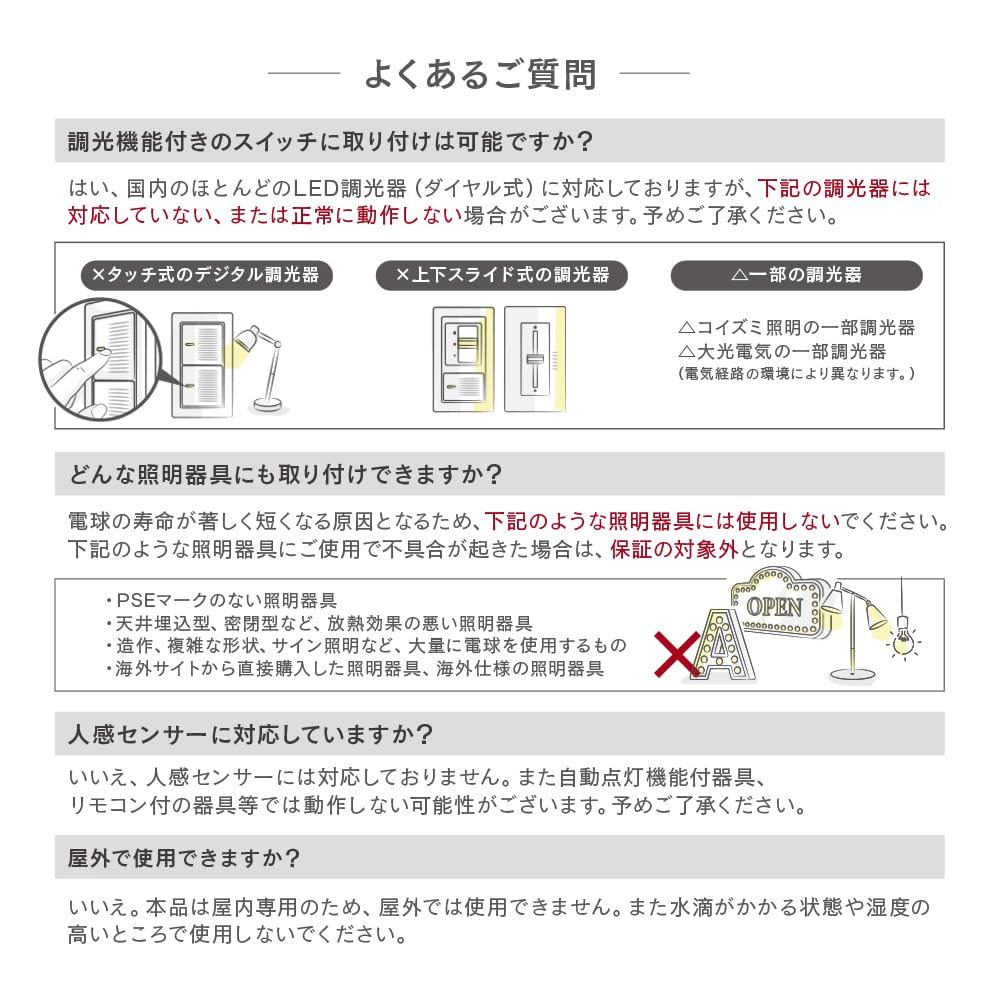 よくあるご質問

調光機能付きのスイッチに取り付けは可能ですか？

はい、国内のほとんどのLED調光器（ダイヤル式）に対応しておりますが、下記の調光器には対応していない、または正常に動作しない場合がございます。予めご了承ください。

×タッチ式のデジタル調光器

×上下スライド式の調光器

△一部の調光器

△コイズミ照明の一部調光器
△大光電気の一部調光器
（電気経路の環境により異なります。）

どんな照明器具にも取り付けできますか？

電球の寿命が著しく短くなる原因となるため、下記のような照明器具には使用しないでください。下記のような照明器具にご使用で不具合が起きた場合は、保証の対象外となります。

・PSEマークのない照明器具
・天井埋込型、密閉型など、放熱効果の悪い照明器具
・造作、複雑な形状、サイン照明など、大量に電球を使用するもの
・海外サイトから直接購入した照明器具、海外仕様の照明器具

OPEN

A

人感センサーに対応していますか？

いいえ、人感センサーには対応しておりません。また自動点灯機能付器具、リモコン付の器具等では動作しない可能性がございます。予めご了承ください。

屋外で使用できますか？

いいえ。本品は屋内専用のため、屋外では使用できません。また水滴がかかる状態や湿度の高いところで使用しないでください。