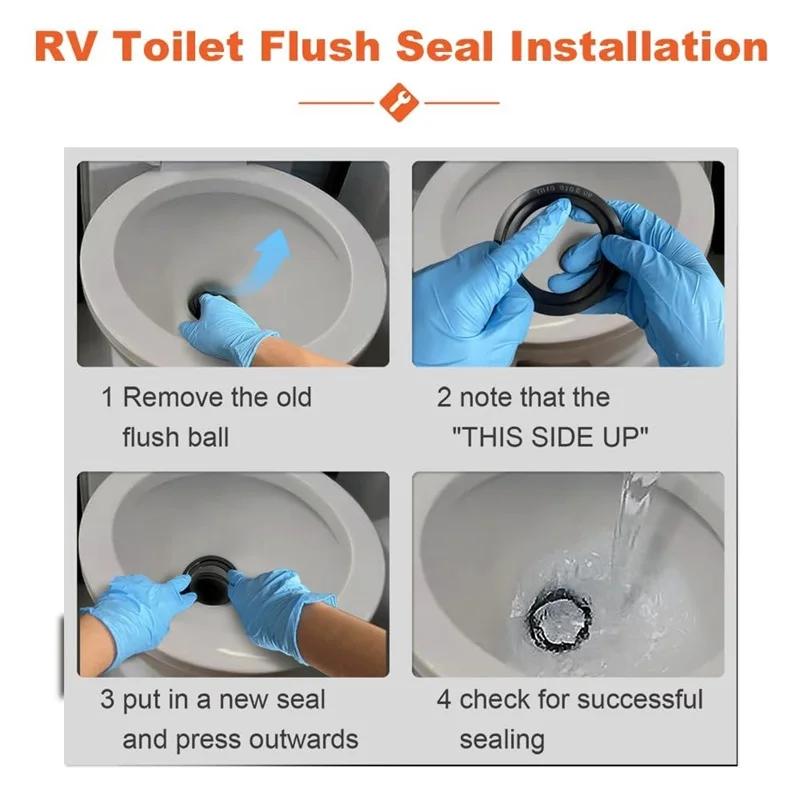 RV Toilet Flush Seal Installation

THIS SIDE UP

1 Remove the old flush ball

2 note that the "THIS SIDE UP"

3 put in a new seal and press outwards

4 check for successful sealing