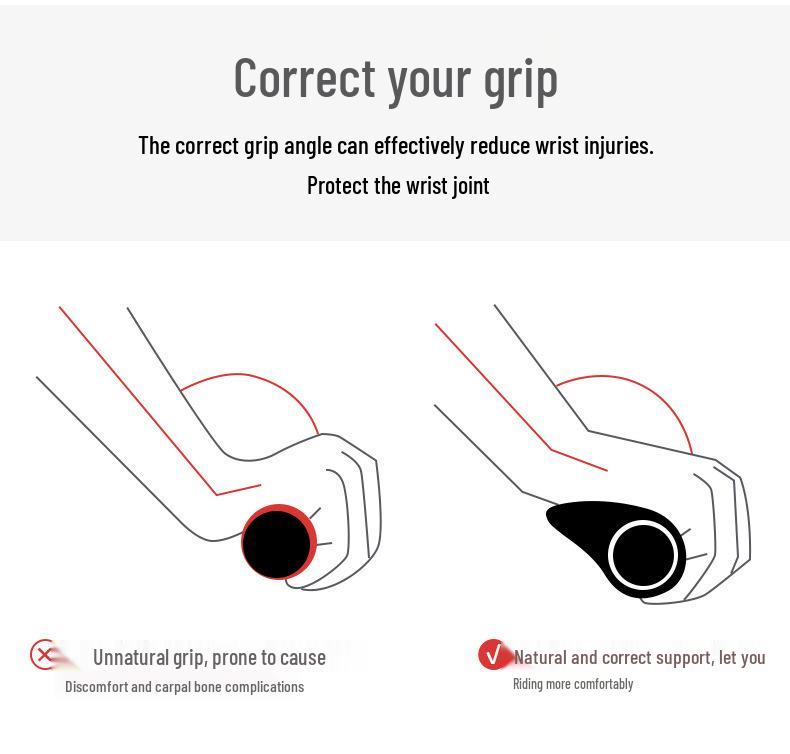 Correct your grip

The correct grip angle can effectively reduce wrist injuries.

Protect the wrist joint

Unnatural grip, prone to cause

Discomfort and carpal bone complications

Natural and correct support, let you

Riding more comfortably