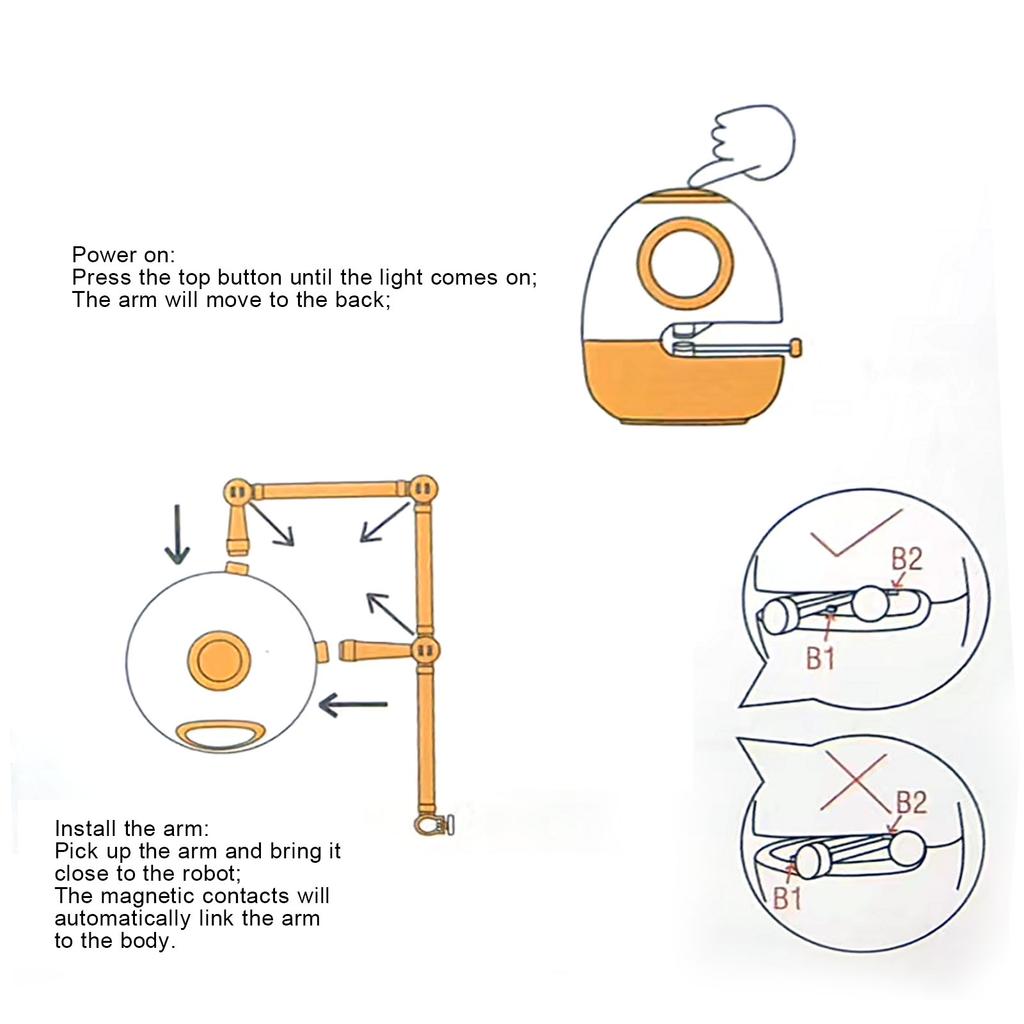 Power on:
Press the top button until the light comes on;
The arm will move to the back;

B2

B1

B2

B1

Install the arm:
Pick up the arm and bring it close to the robot;
The magnetic contacts will automatically link the arm to the body.