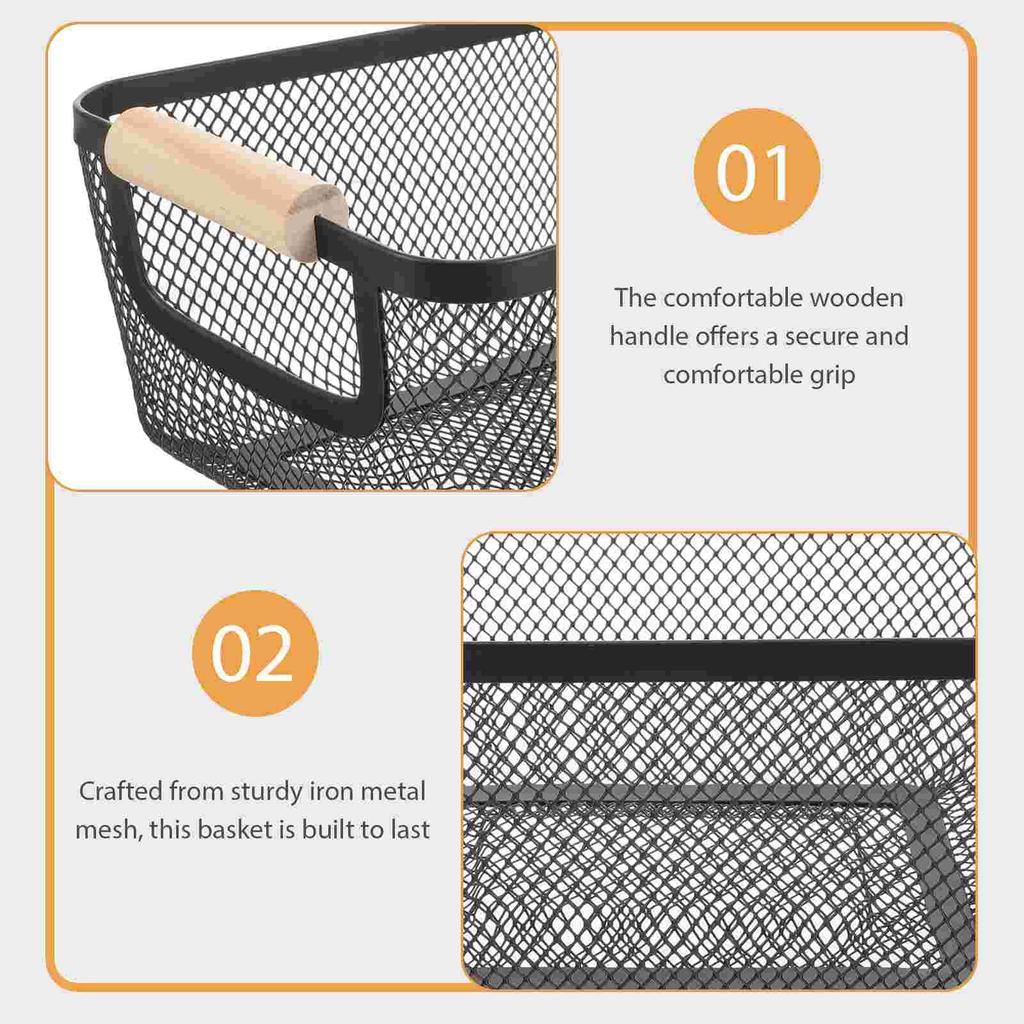 01

The comfortable wooden handle offers a secure and comfortable grip

02

Crafted from sturdy iron metal mesh, this basket is built to last