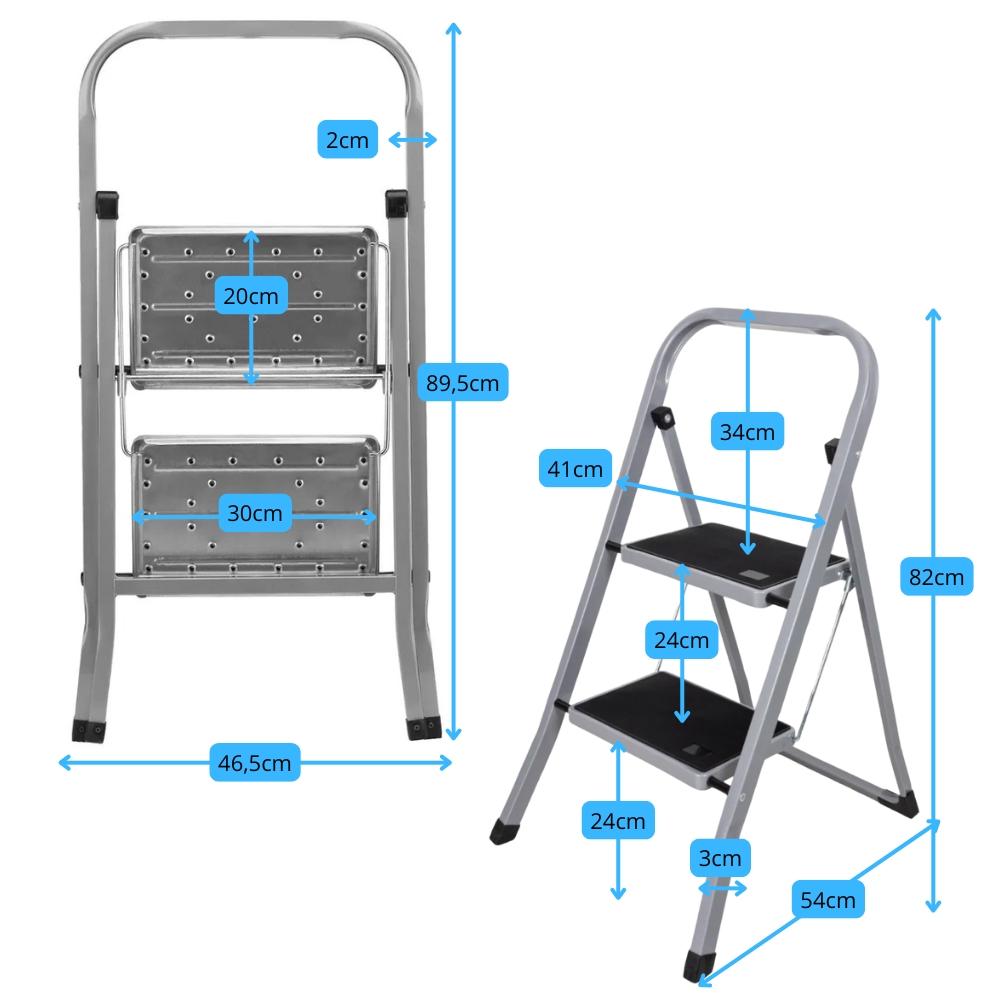 2cm
20cm
89,5cm
30cm
46,5cm
34cm
41cm
82cm
24cm
24cm
3cm
54cm