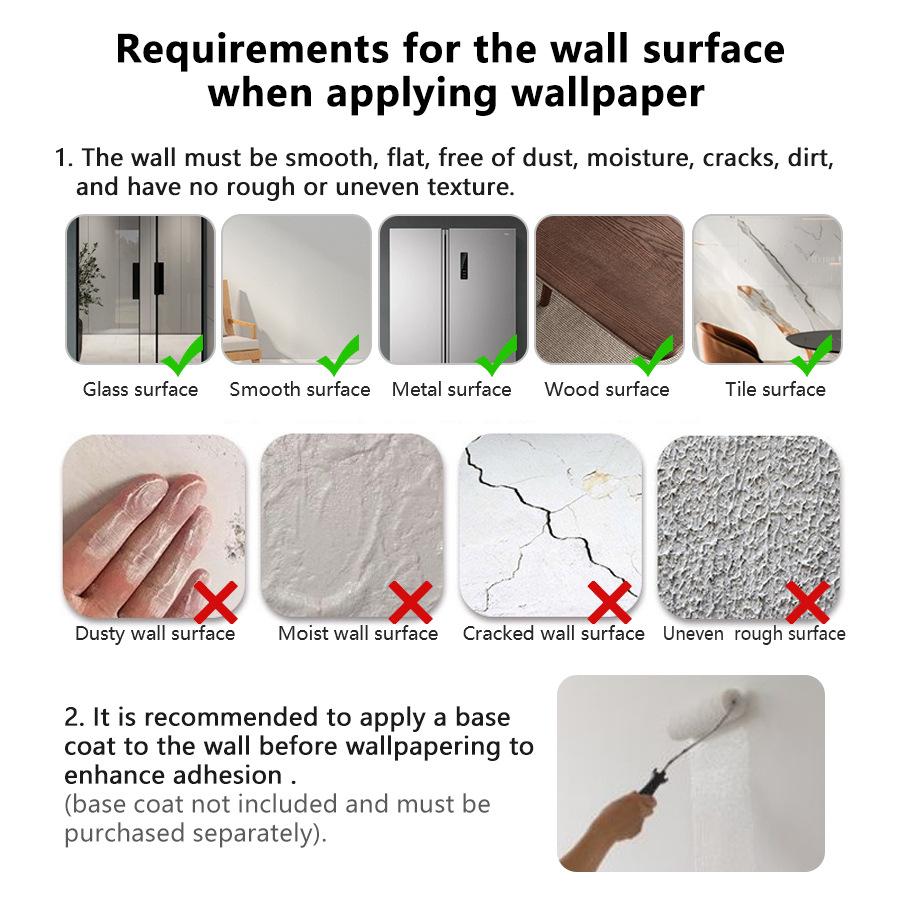 Requirements for the wall surface when applying wallpaper

1. The wall must be smooth, flat, free of dust, moisture, cracks, dirt, and have no rough or uneven texture.

Glass surface
Smooth surface
Metal surface
Wood surface
Tile surface

Dusty wall surface
Moist wall surface
Cracked wall surface
Uneven rough surface

2. It is recommended to apply a base coat to the wall before wallpapering to enhance adhesion .
(base coat not included and must be purchased separately).