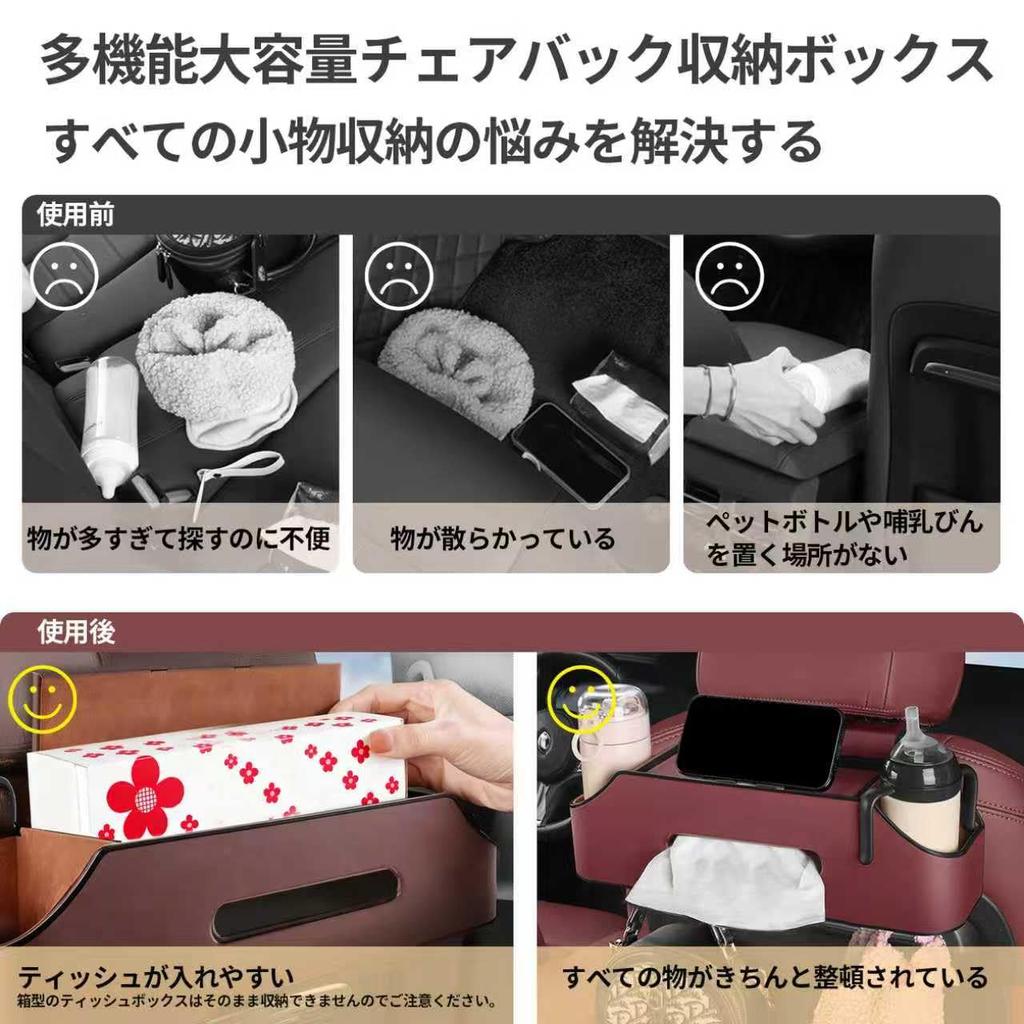 多機能大容量チェアバック収納ボックス
すべての小物収納の悩みを解決する

使用前

物が多すぎて探すのに不便

物が散らかっている

ペットボトルや哺乳びんを置く場所がない

使用後

ティッシュが入れやすい
箱型のティッシュボックスはそのまま収納できませんのでご注意ください。

すべての物がきちんと整頓されている