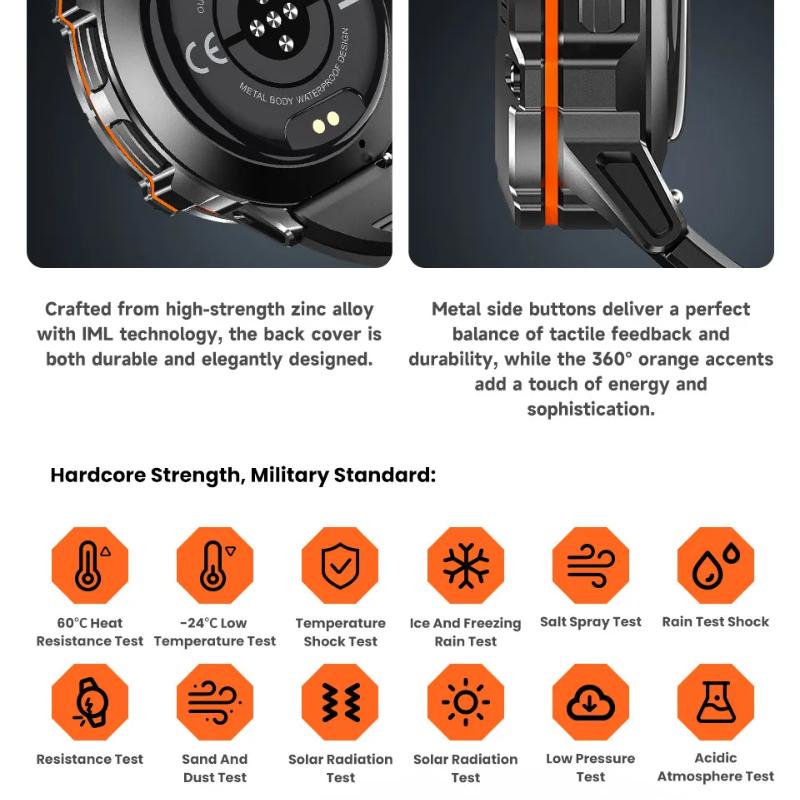 CE

METAL BODY WATERPROOF DESIGN

Crafted from high-strength zinc alloy with IML technology, the back cover is both durable and elegantly designed.

Metal side buttons deliver a perfect balance of tactile feedback and durability, while the 360° orange accents add a touch of energy and sophistication.

Hardcore Strength, Military Standard:

60°C Heat Resistance Test

-24°C Low Temperature Test

Temperature Shock Test

Ice And Freezing Rain Test

Salt Spray Test

Rain Test Shock

Resistance Test

Sand And Dust Test

Solar Radiation Test

Solar Radiation Test

Low Pressure Test

Acidic Atmosphere Test