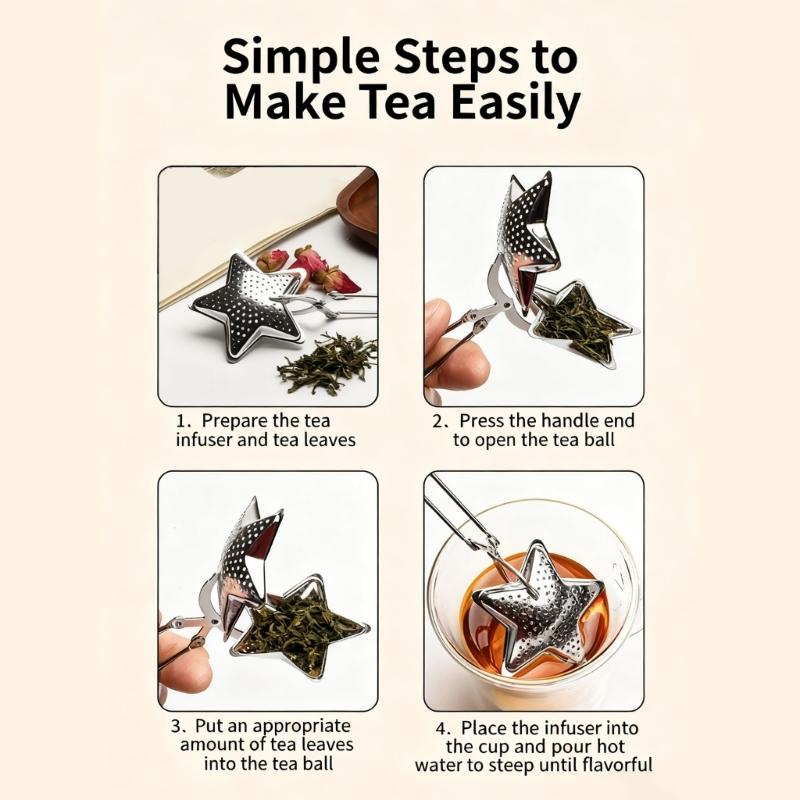 Simple Steps to Make Tea Easily

1. Prepare the tea infuser and tea leaves

2. Press the handle end to open the tea ball

3. Put an appropriate amount of tea leaves into the tea ball

4. Place the infuser into the cup and pour hot water to steep until flavorful