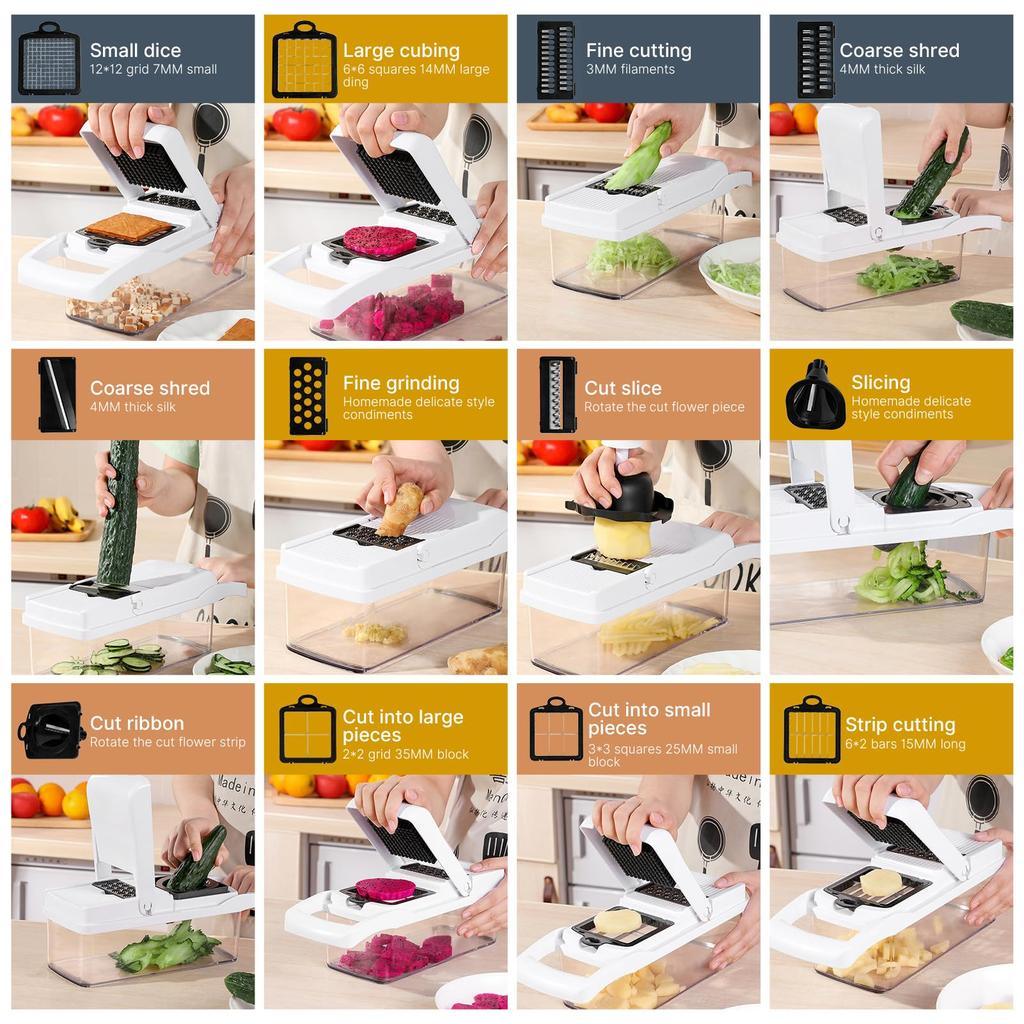 Small dice
12*12 grid 7MM small

Large cubing
6*6 squares 14MM large ding

Fine cutting
3MM filaments

Coarse shred
4MM thick silk

Coarse shred
4MM thick silk

Fine grinding
Homemade delicate style condiments

Cut slice
Rotate the cut flower piece

Slicing
Homemade delicate style condiments

Cut ribbon
Rotate the cut flower strip

Cut into large pieces
2*2 grid 35MM block

Cut into small pieces
3*3 squares 25MM small block

Strip cutting
6*2 bars 15MM long